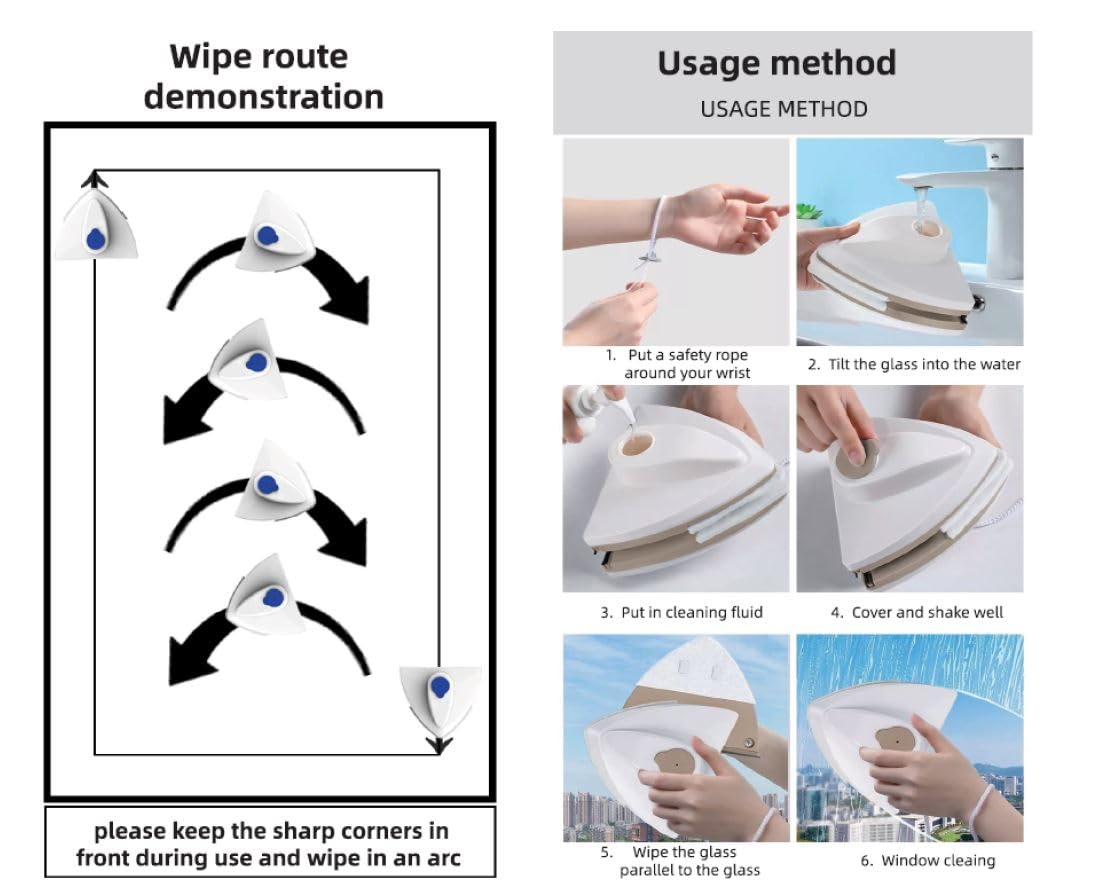 Wipe route demonstration

please keep the sharp corners in front during use and wipe in an arc

Usage method

USAGE METHOD

1. Put a safety rope around your wrist

2. Tilt the glass into the water

3. Put in cleaning fluid

4. Cover and shake well

5. Wipe the glass parallel to the glass

6. Window cleaing