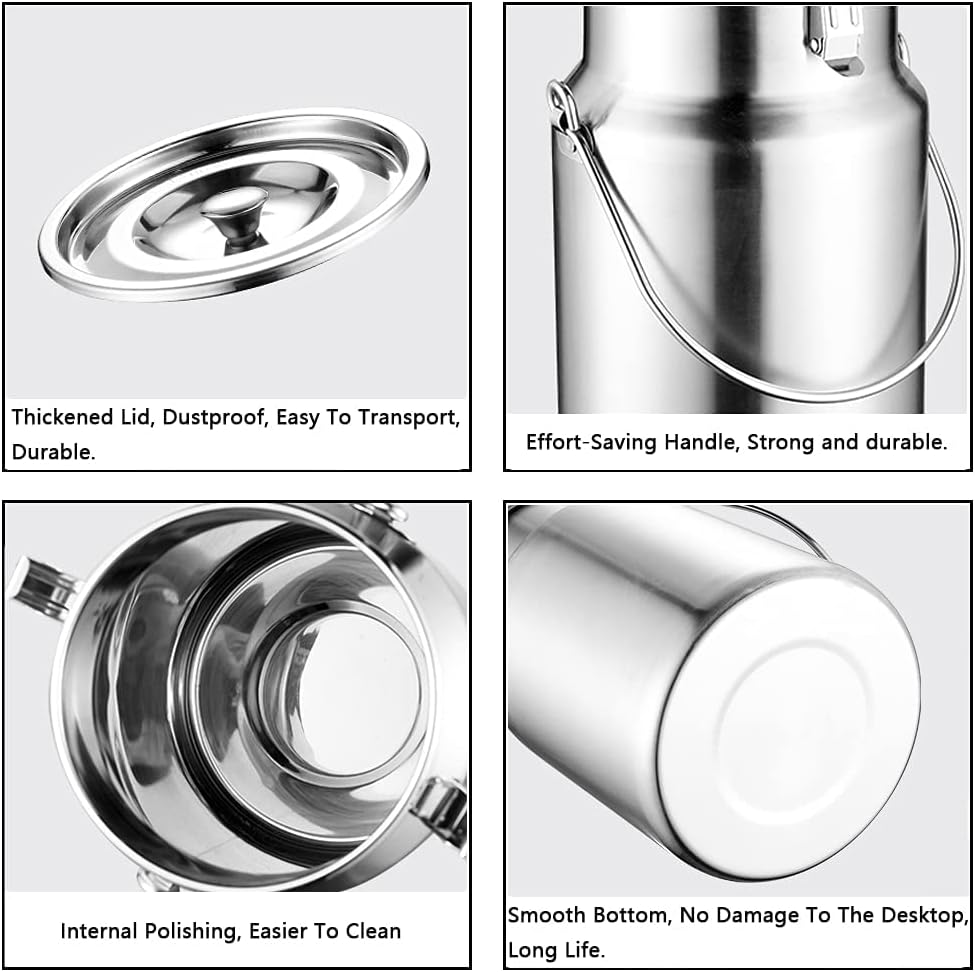 Thickened Lid, Dustproof, Easy To Transport, Durable.

Effort-Saving Handle, Strong and durable.

Internal Polishing, Easier To Clean

Smooth Bottom, No Damage To The Desktop, Long Life.