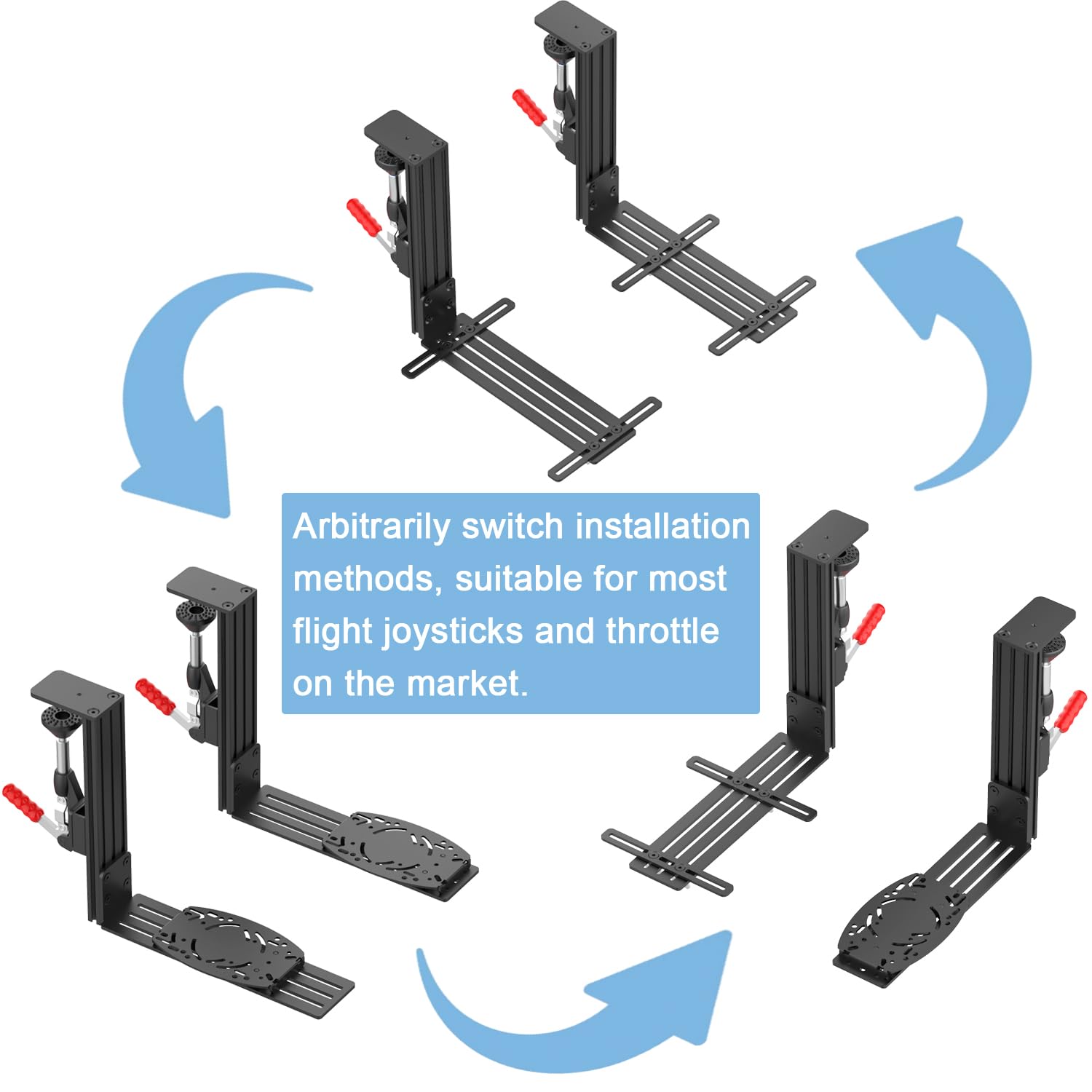 Arbitrarily switch installation methods, suitable for most flight joysticks and throttle on the market.