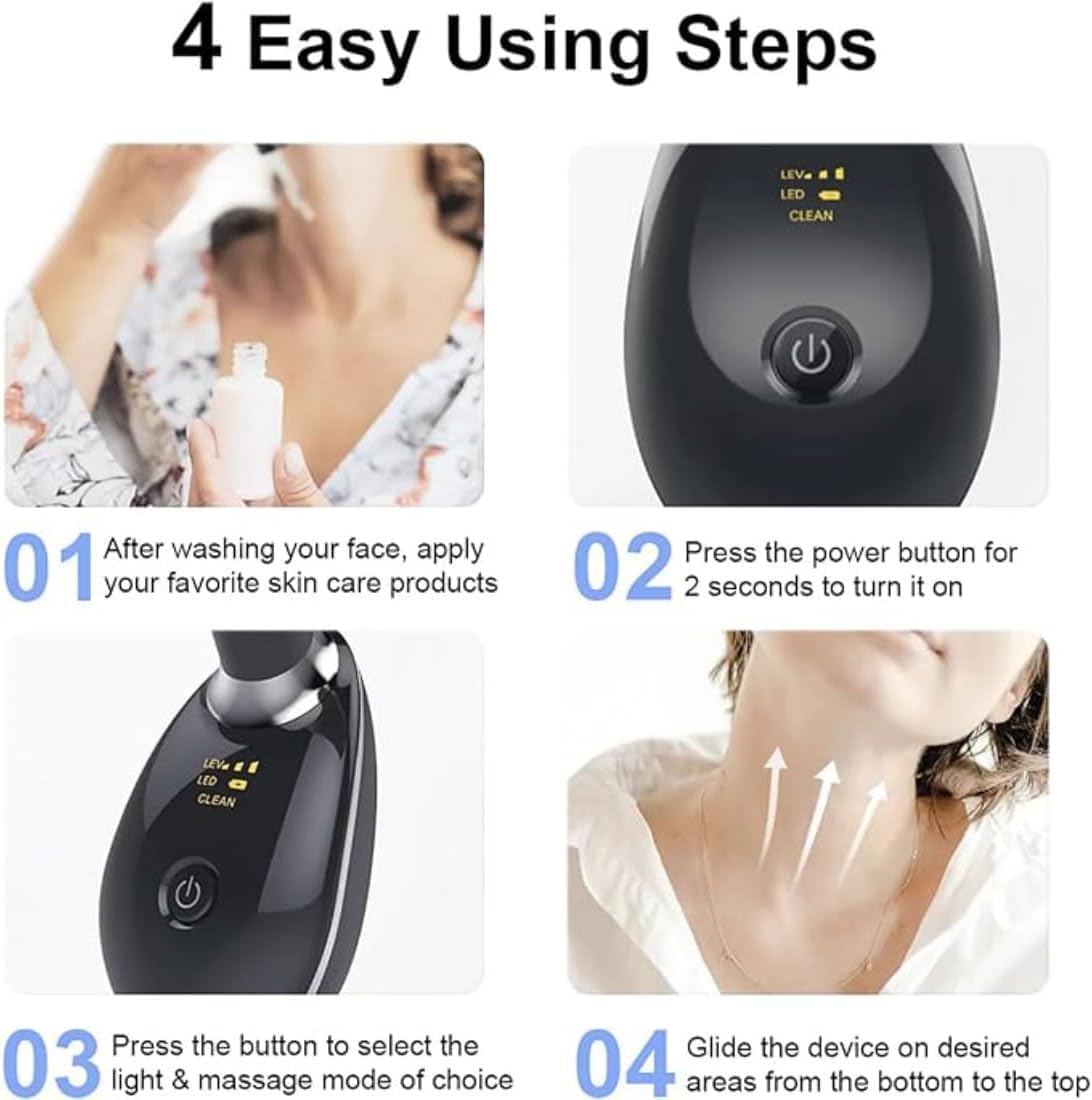 4 Easy Using Steps

LEV
LED
CLEAN

01 After washing your face, apply your favorite skin care products

02 Press the power button for 2 seconds to turn it on

LEV
LED
CLEAN

03 Press the button to select the light & massage mode of choice

04 Glide the device on desired areas from the bottom to the top