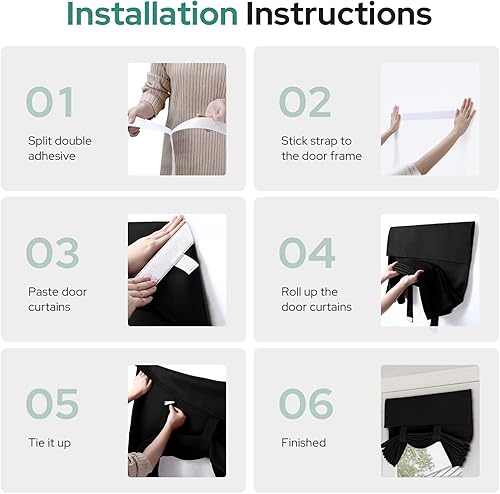 Installation Instructions

01
Split double adhesive

02
Stick strap to the door frame

03
Paste door curtains

04
Roll up the door curtains

05
Tie it up

06
Finished