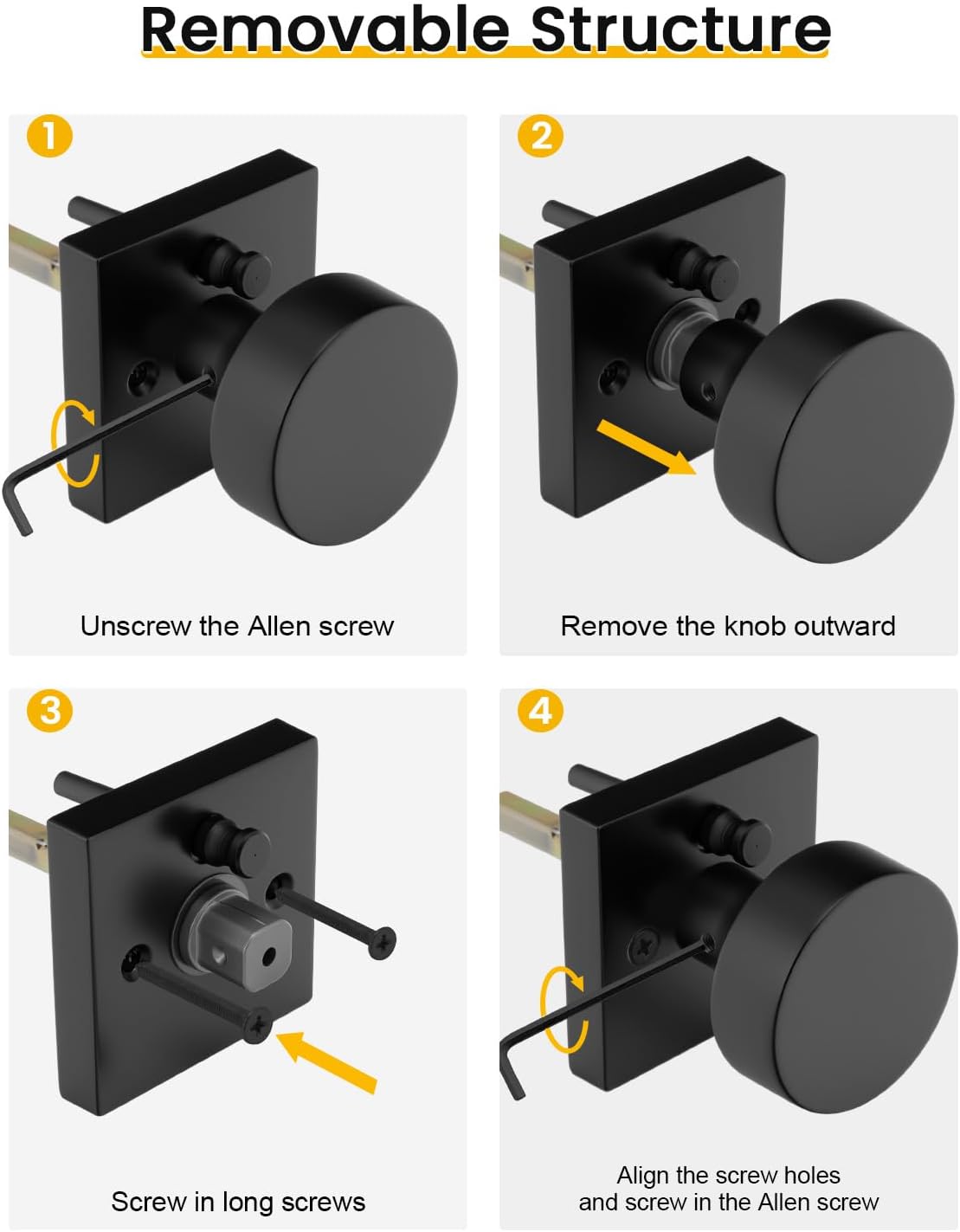 Removable Structure

1

Unscrew the Allen screw

2

Remove the knob outward

3

Screw in long screws

4

Align the screw holes and screw in the Allen screw