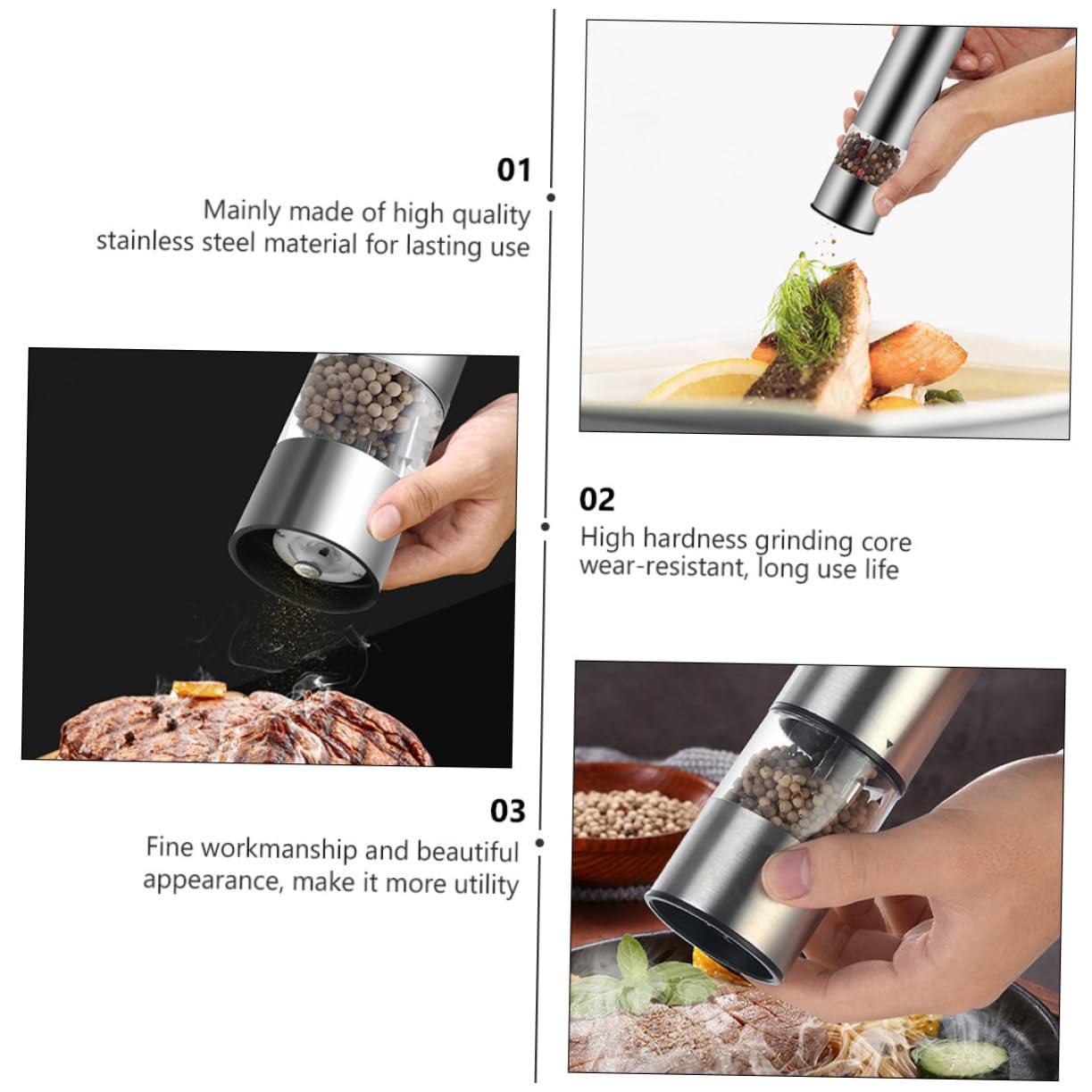 01
Mainly made of high quality stainless steel material for lasting use

02
High hardness grinding core wear-resistant, long use life

03
Fine workmanship and beautiful appearance, make it more utility