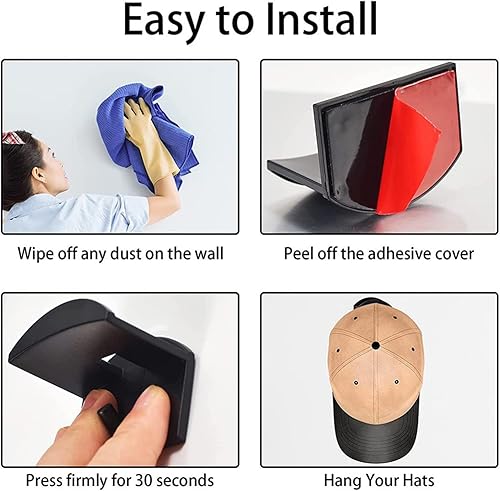 Easy to Install

Wipe off any dust on the wall

Peel off the adhesive cover

Press firmly for 30 seconds

Hang Your Hats