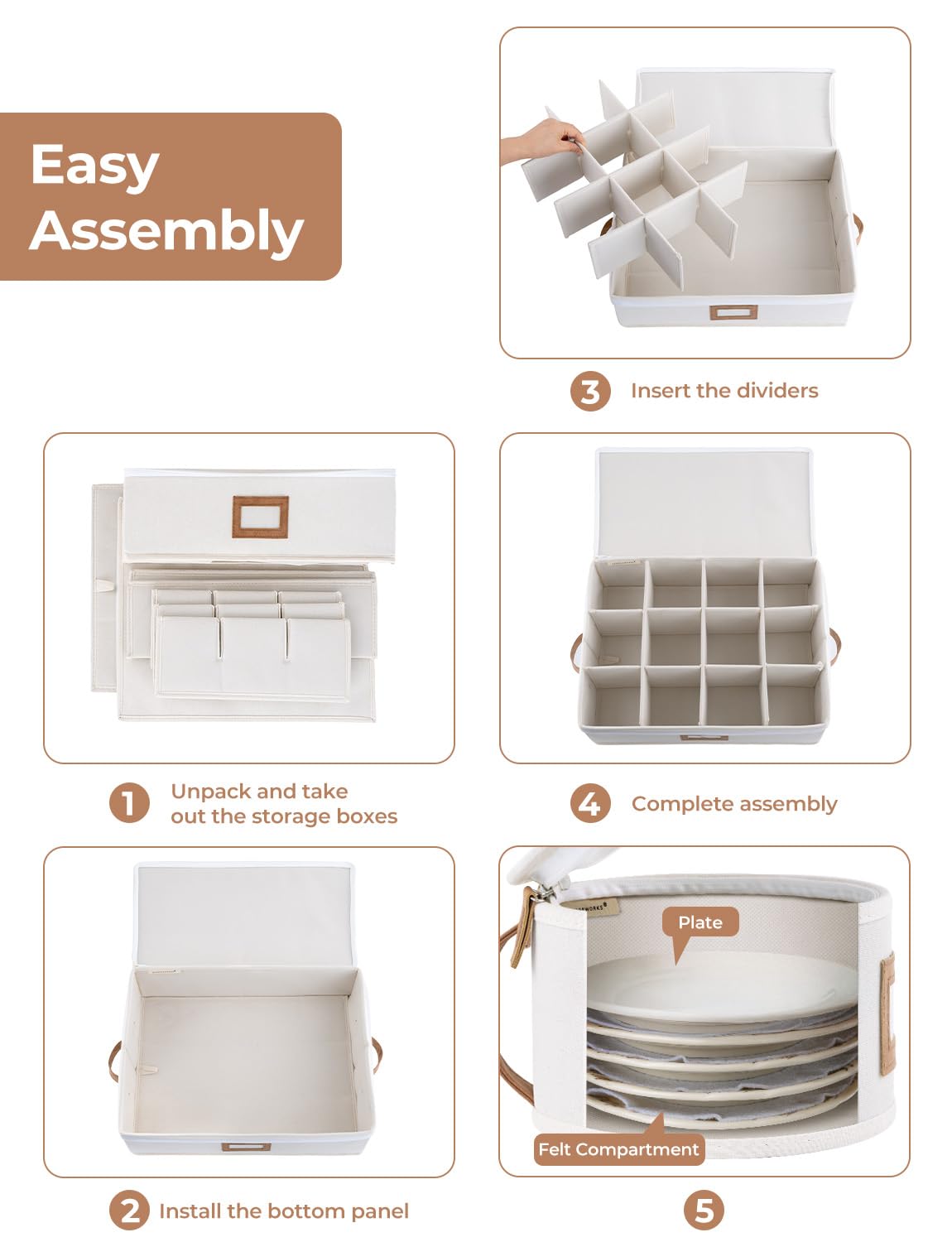 Easy Assembly

3 Insert the dividers

1 Unpack and take out the storage boxes

4 Complete assembly

Plate

Felt Compartment

2 Install the bottom panel

5