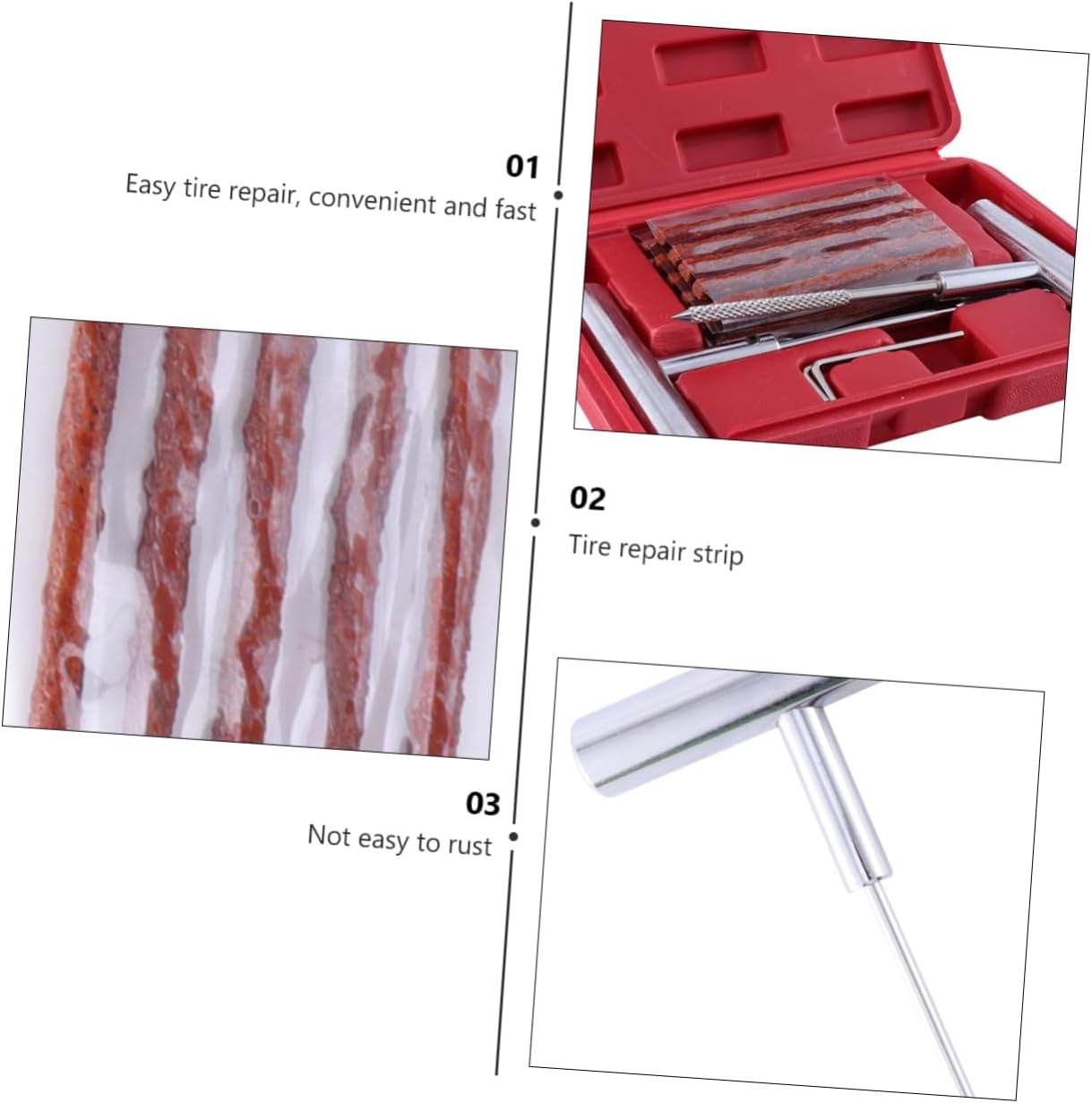 01
Easy tire repair, convenient and fast

02
Tire repair strip

03
Not easy to rust