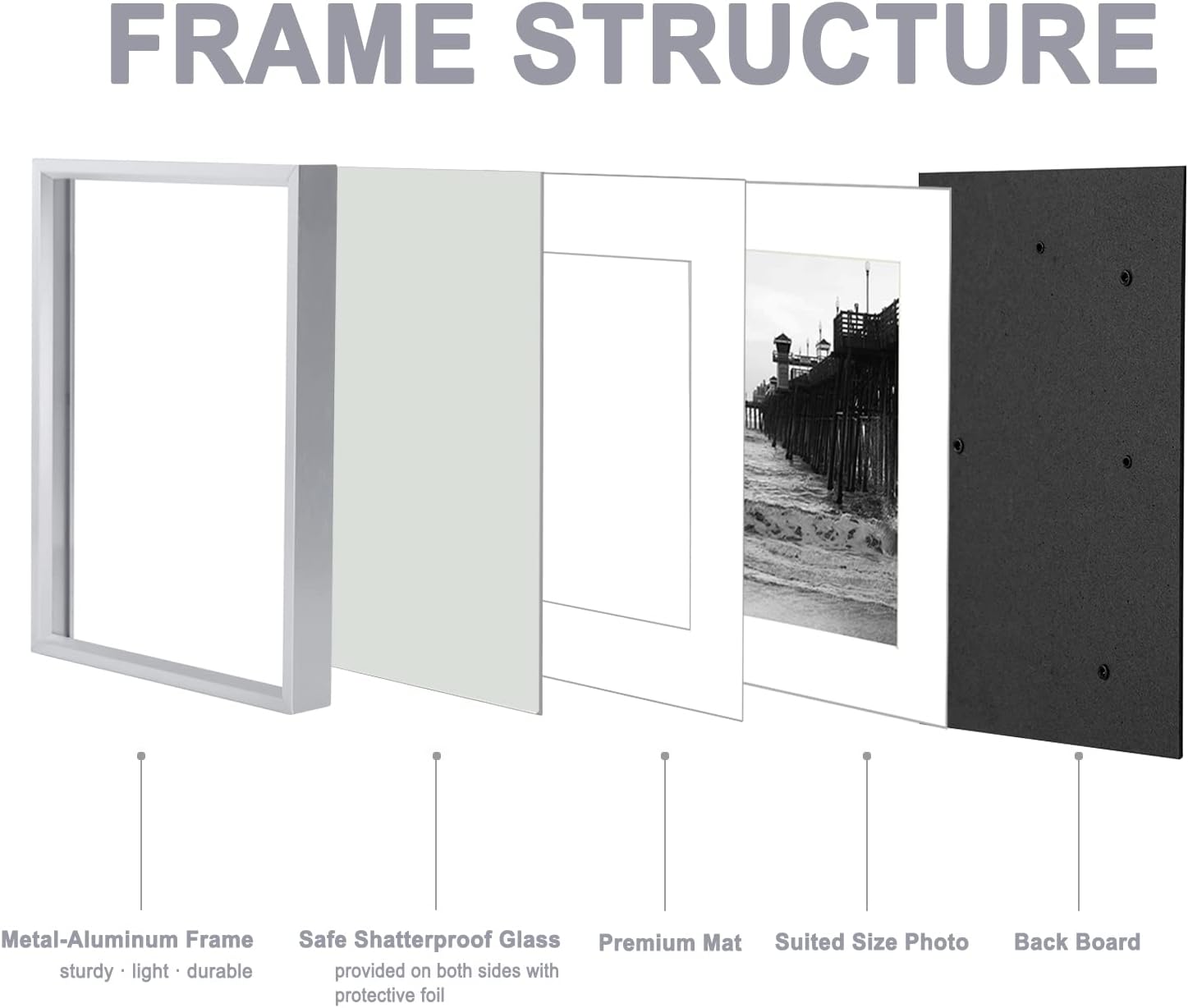 FRAME STRUCTURE

Metal-Aluminum Frame
sturdy · light · durable

Safe Shatterproof Glass
provided on both sides with protective foil

Premium Mat

Suited Size Photo

Back Board