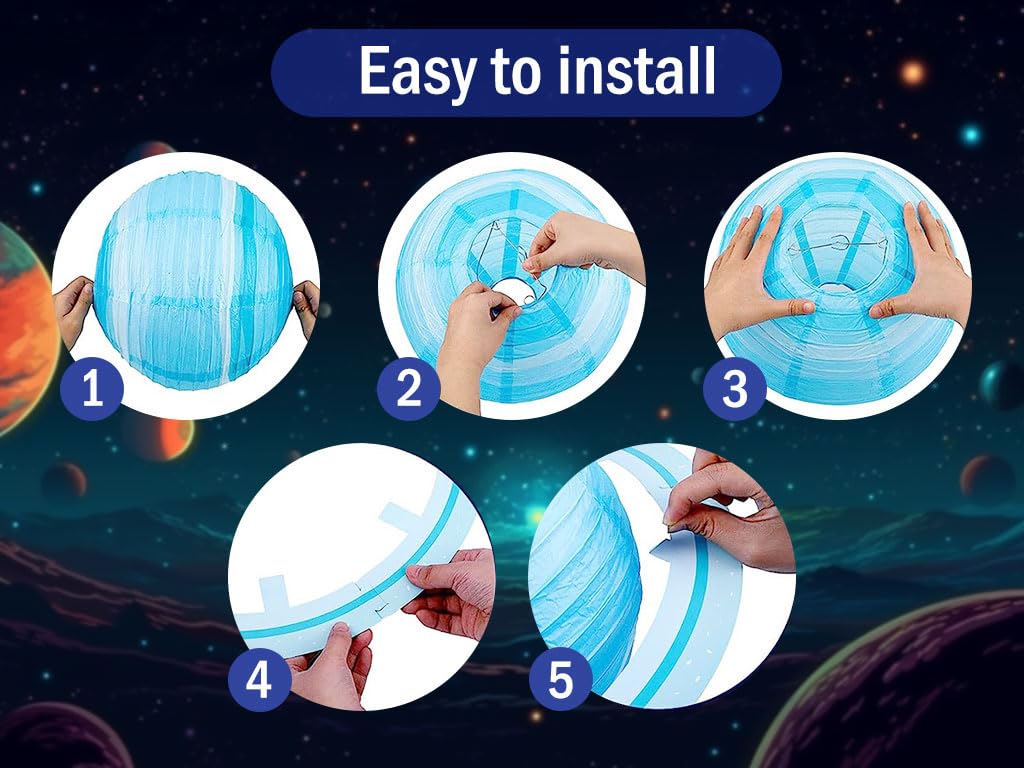 Easy to install

1

2

3

4

5