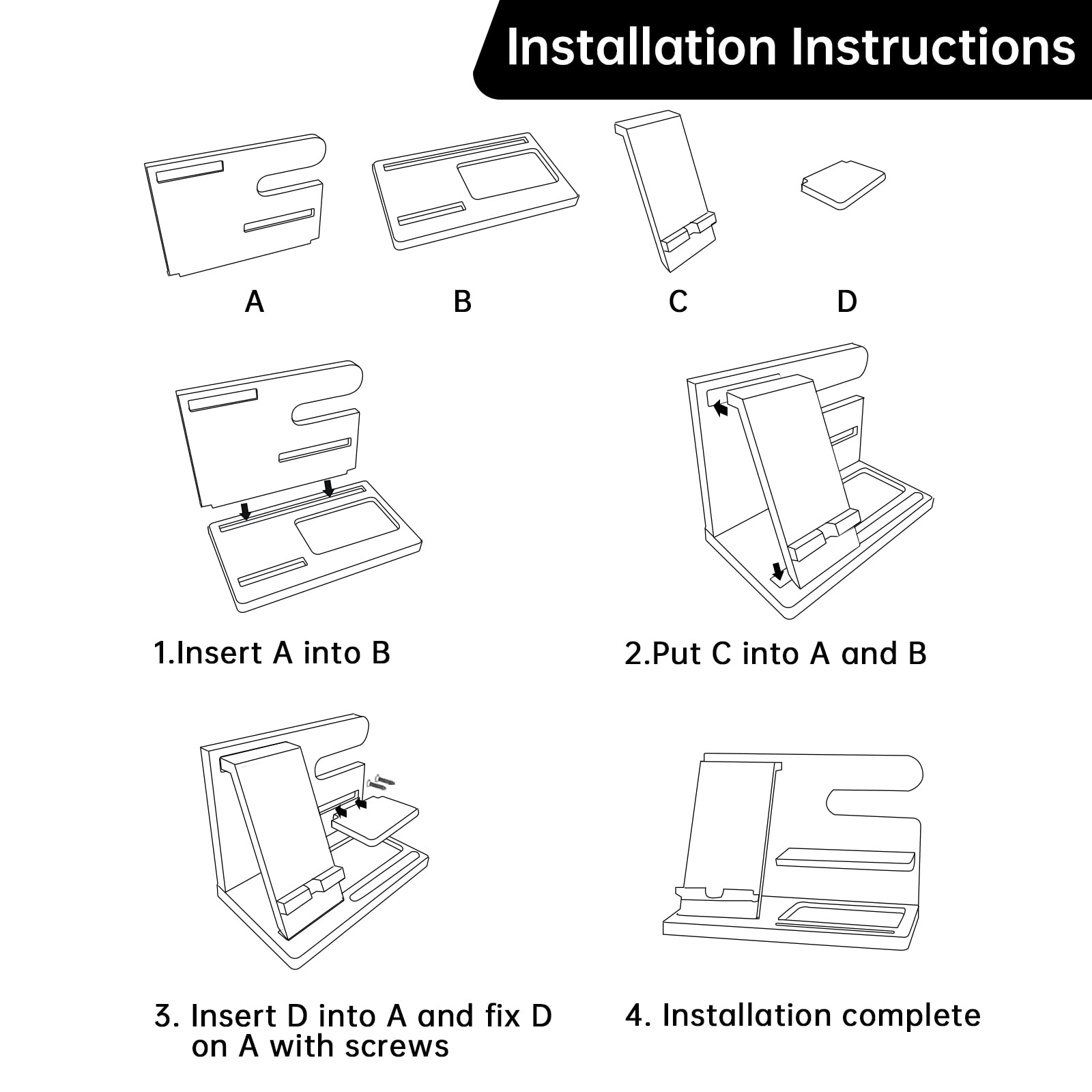 Installation Instructions

A

B

C

D

1.Insert A into B

2.Put C into A and B

3. Insert D into A and fix D on A with screws

4. Installation complete