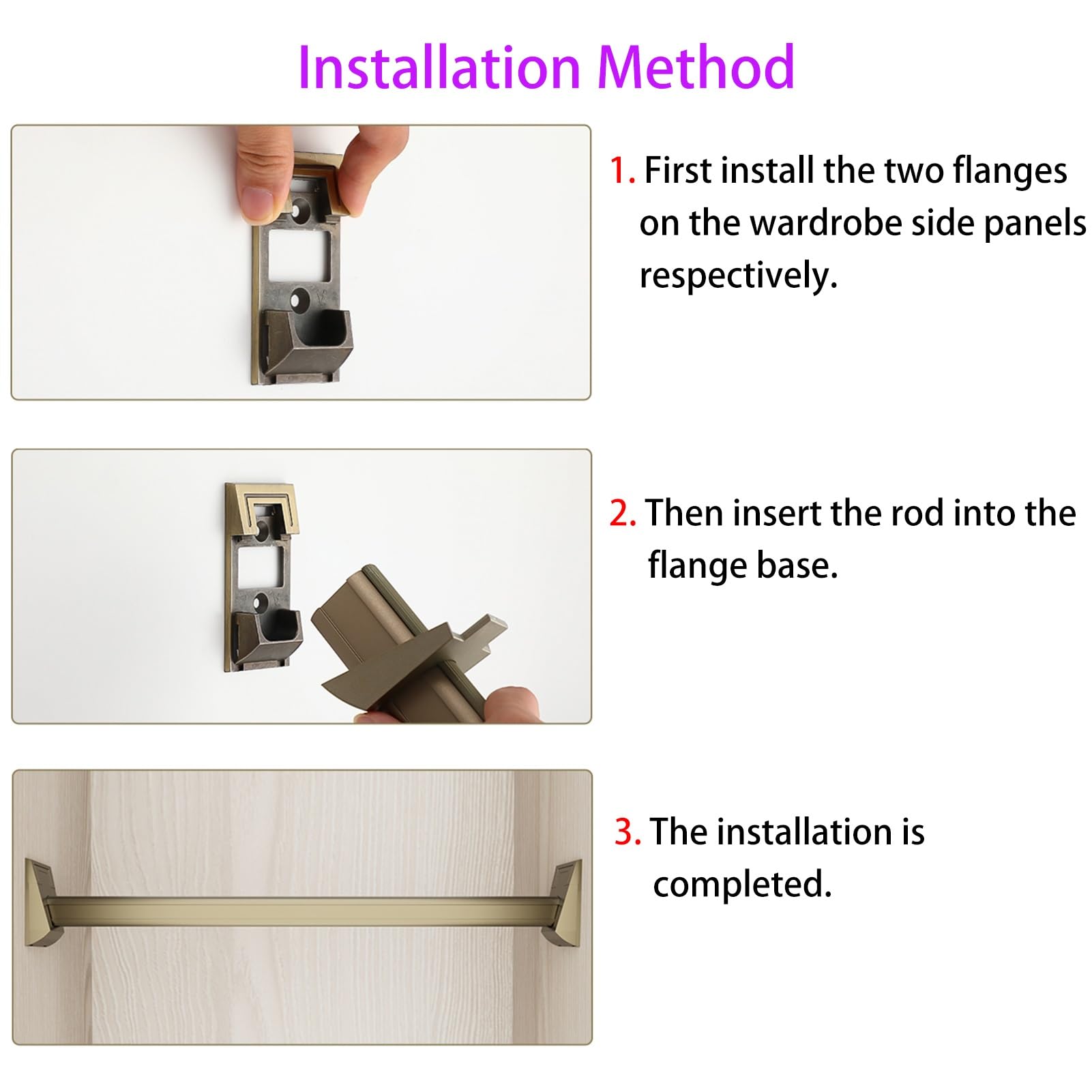 Installation Method

1. First install the two flanges on the wardrobe side panels respectively.

2. Then insert the rod into the flange base.

3. The installation is completed.