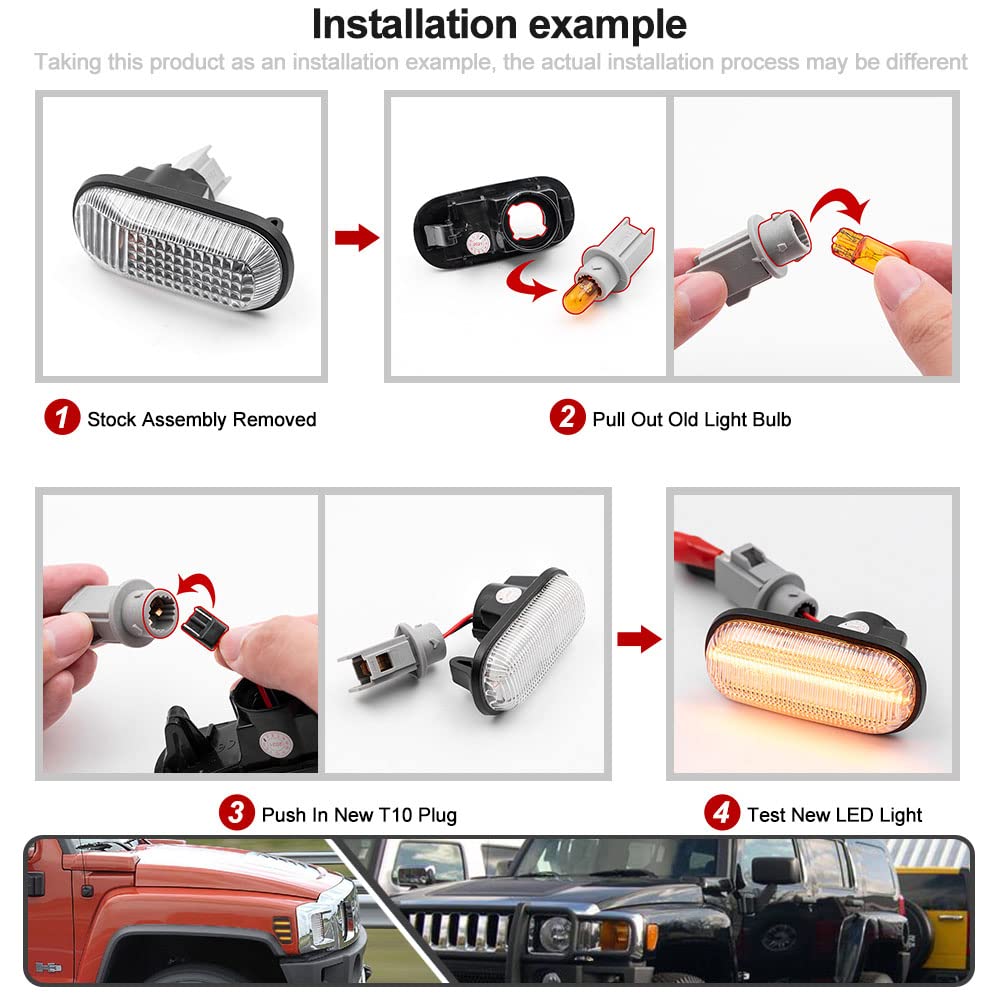 Installation example

Taking this product as an installation example, the actual installation process may be different

1 Stock Assembly Removed

2 Pull Out Old Light Bulb

3 Push In New T10 Plug

4 Test New LED Light