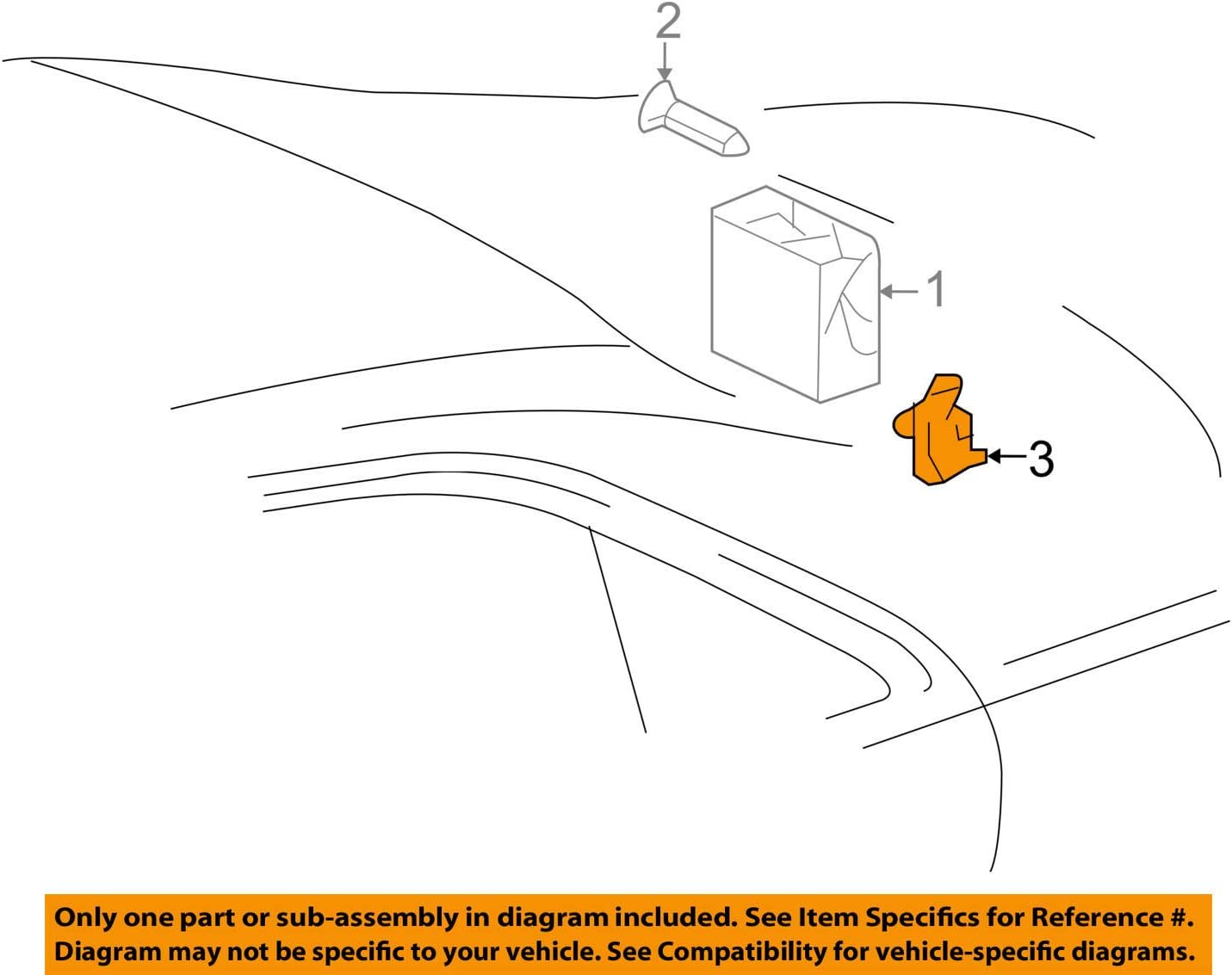 2

1

3

Only one part or sub-assembly in diagram included. See Item Specifics for Reference #. Diagram may not be specific to your vehicle. See Compatibility for vehicle-specific diagrams.