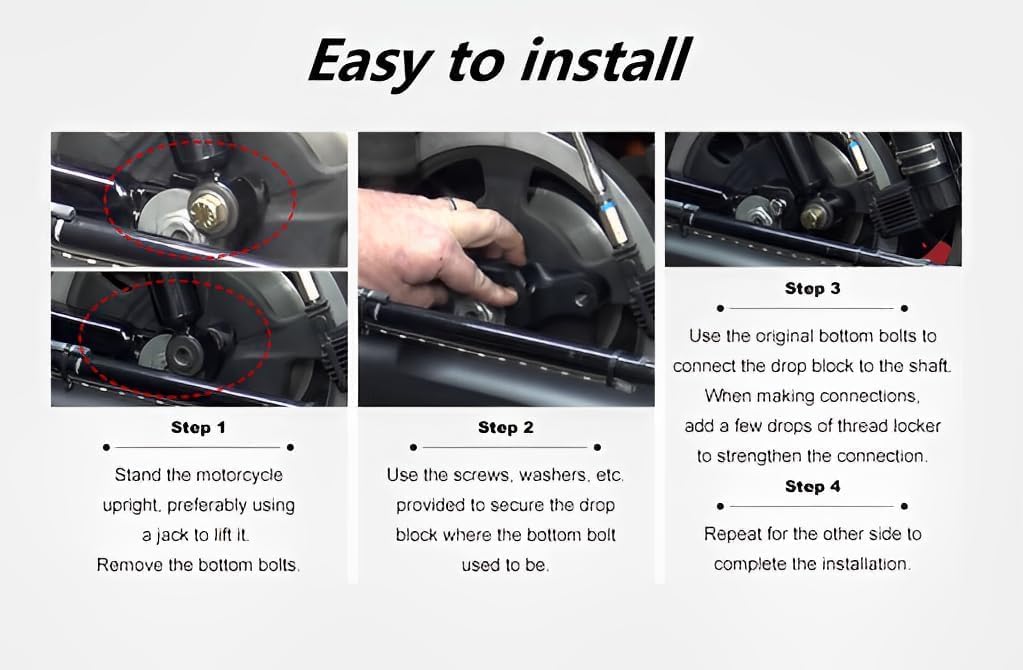 Easy to install

Step 1

Stand the motorcycle upright, preferably using a jack to lift it. Remove the bottom bolts.

Step 2

Use the screws, washers, etc. provided to secure the drop block where the bottom bolt used to be.

Step 3

Use the original bottom bolts to connect the drop block to the shaft. When making connections, add a few drops of thread locker to strengthen the connection.

Step 4

Repeat for the other side to complete the installation.