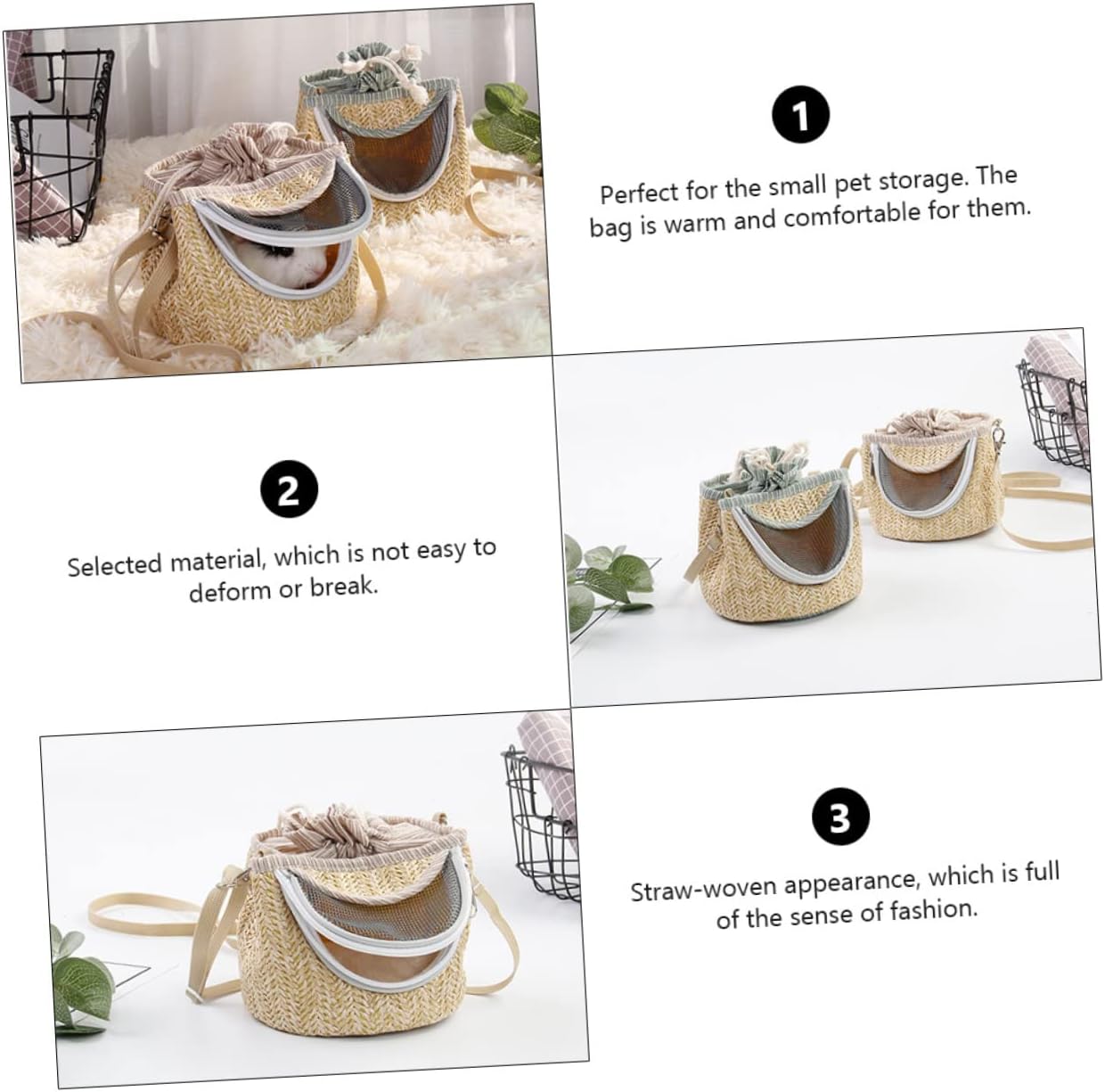 1

Perfect for the small pet storage. The bag is warm and comfortable for them.

2

Selected material, which is not easy to deform or break.

3

Straw-woven appearance, which is full of the sense of fashion.