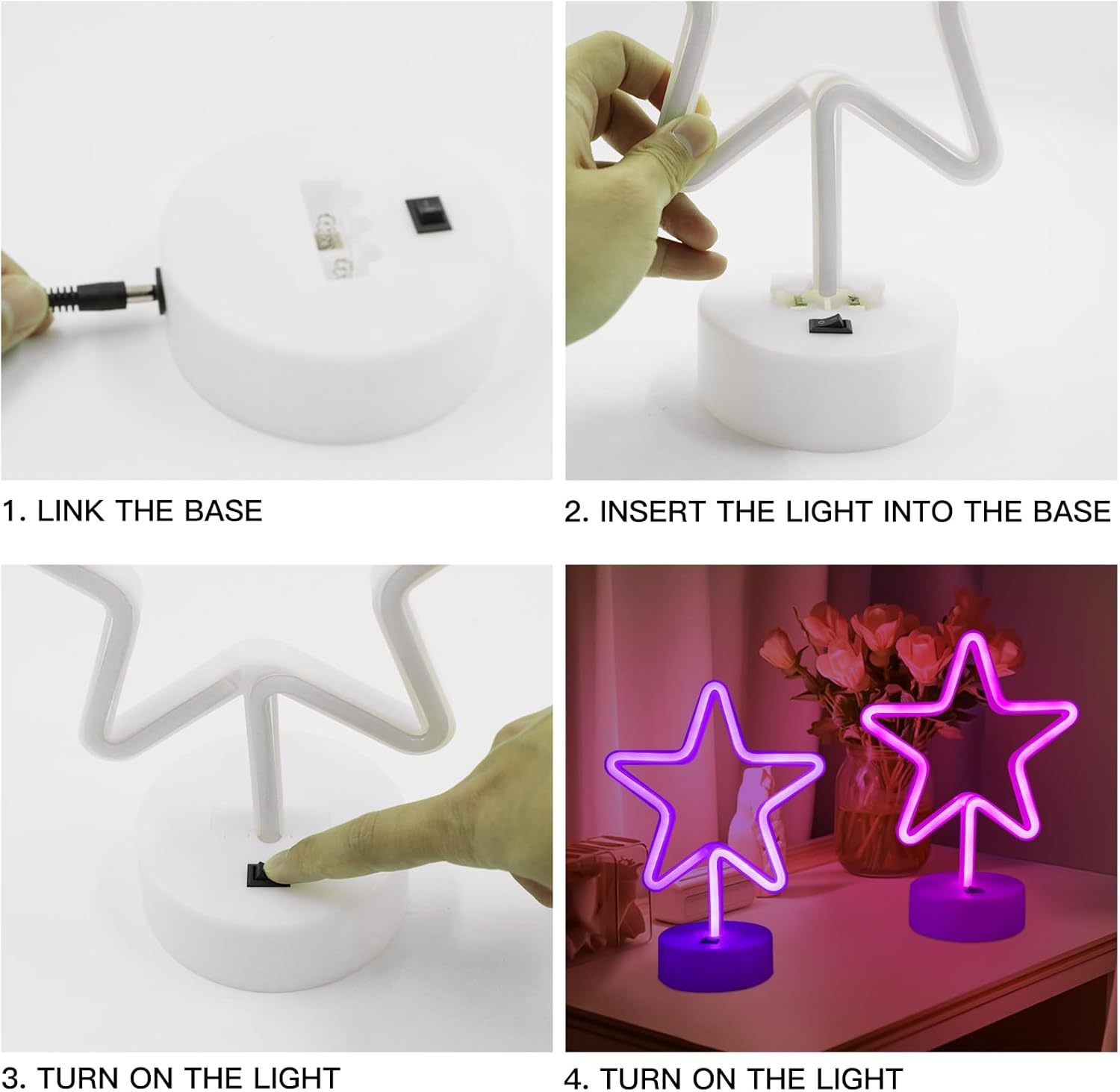 1. LINK THE BASE

2. INSERT THE LIGHT INTO THE BASE

3. TURN ON THE LIGHT

4. TURN ON THE LIGHT