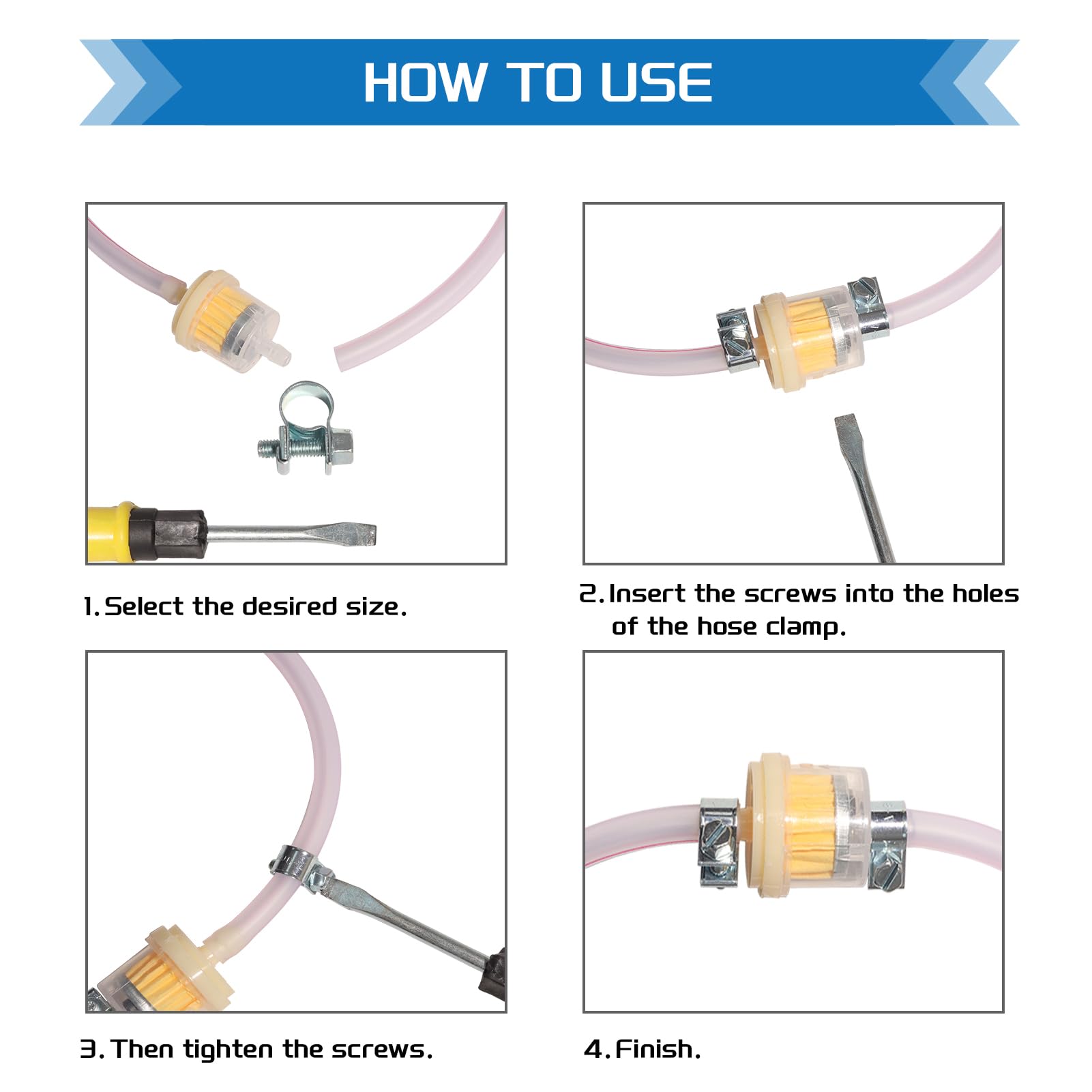 HOW TO USE

1. Select the desired size.

2. Insert the screws into the holes of the hose clamp.

3. Then tighten the screws.

4. Finish.