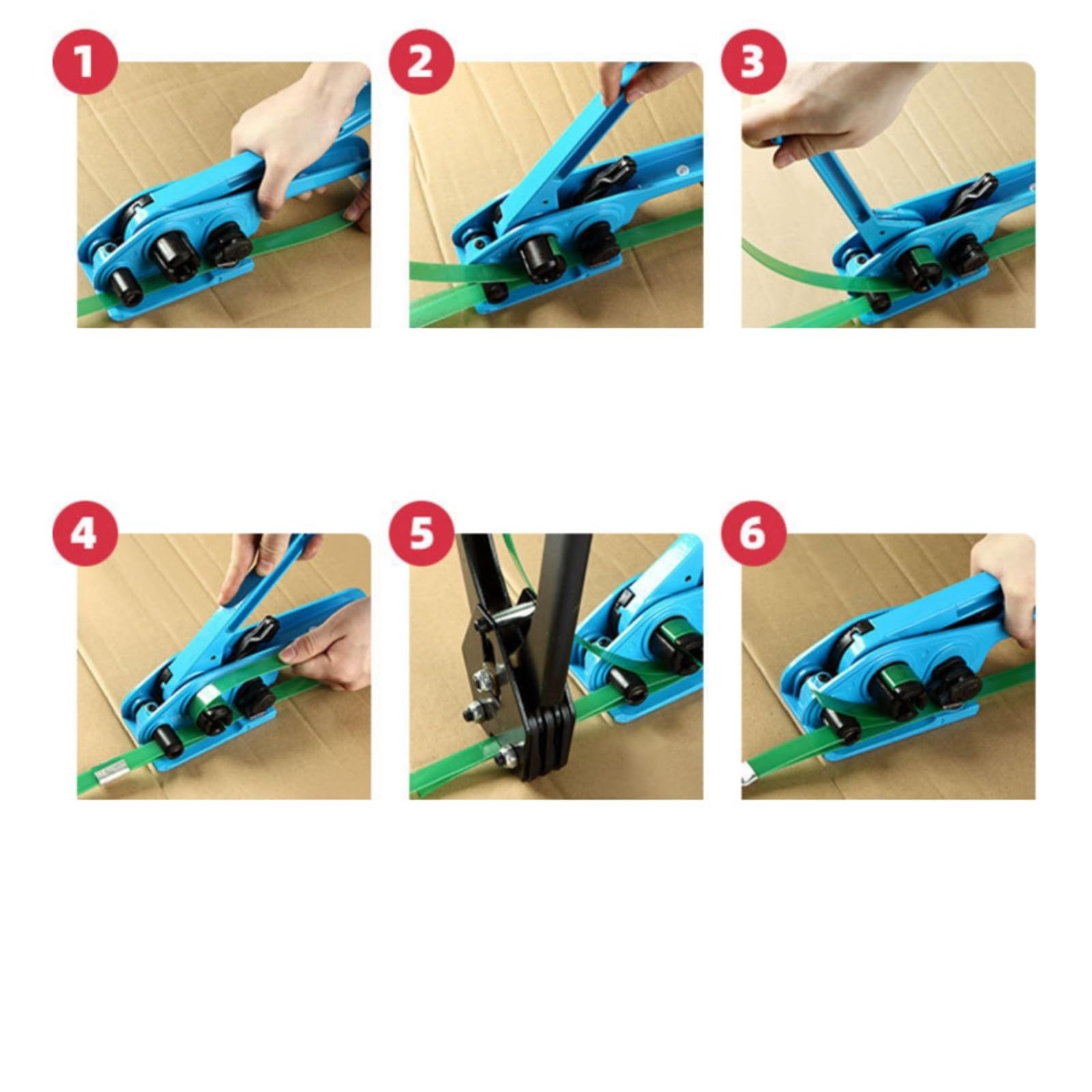 1
2
3
4
5
6