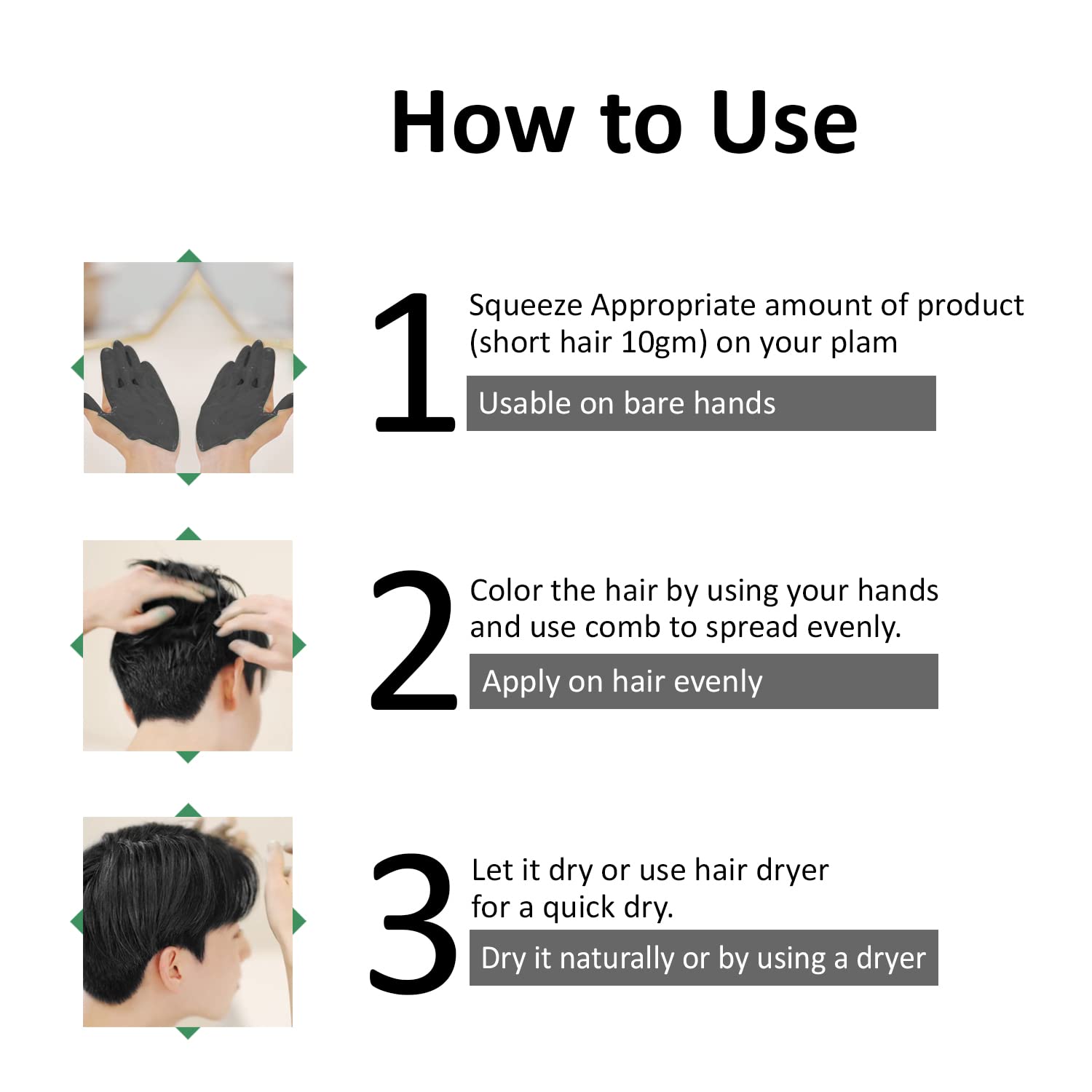 How to Use

1
Squeeze Appropriate amount of product (short hair 10gm) on your plam

Usable on bare hands

2
Color the hair by using your hands and use comb to spread evenly.

Apply on hair evenly

3
Let it dry or use hair dryer for a quick dry.

Dry it naturally or by using a dryer