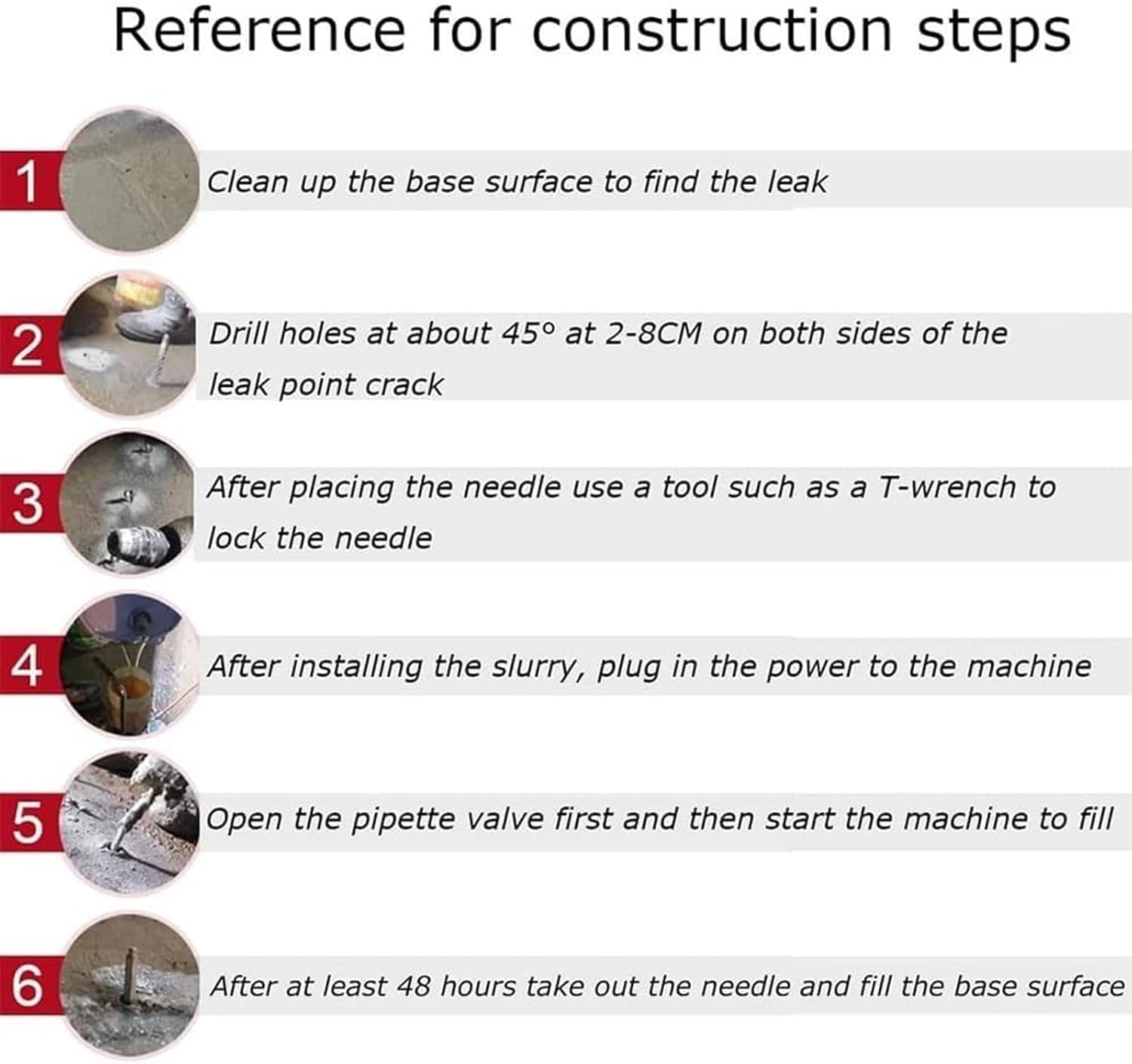 Reference for construction steps

1 Clean up the base surface to find the leak

2 Drill holes at about 45° at 2-8CM on both sides of the leak point crack

3 After placing the needle use a tool such as a T-wrench to lock the needle

4 After installing the slurry, plug in the power to the machine

5 Open the pipette valve first and then start the machine to fill

6 After at least 48 hours take out the needle and fill the base surface