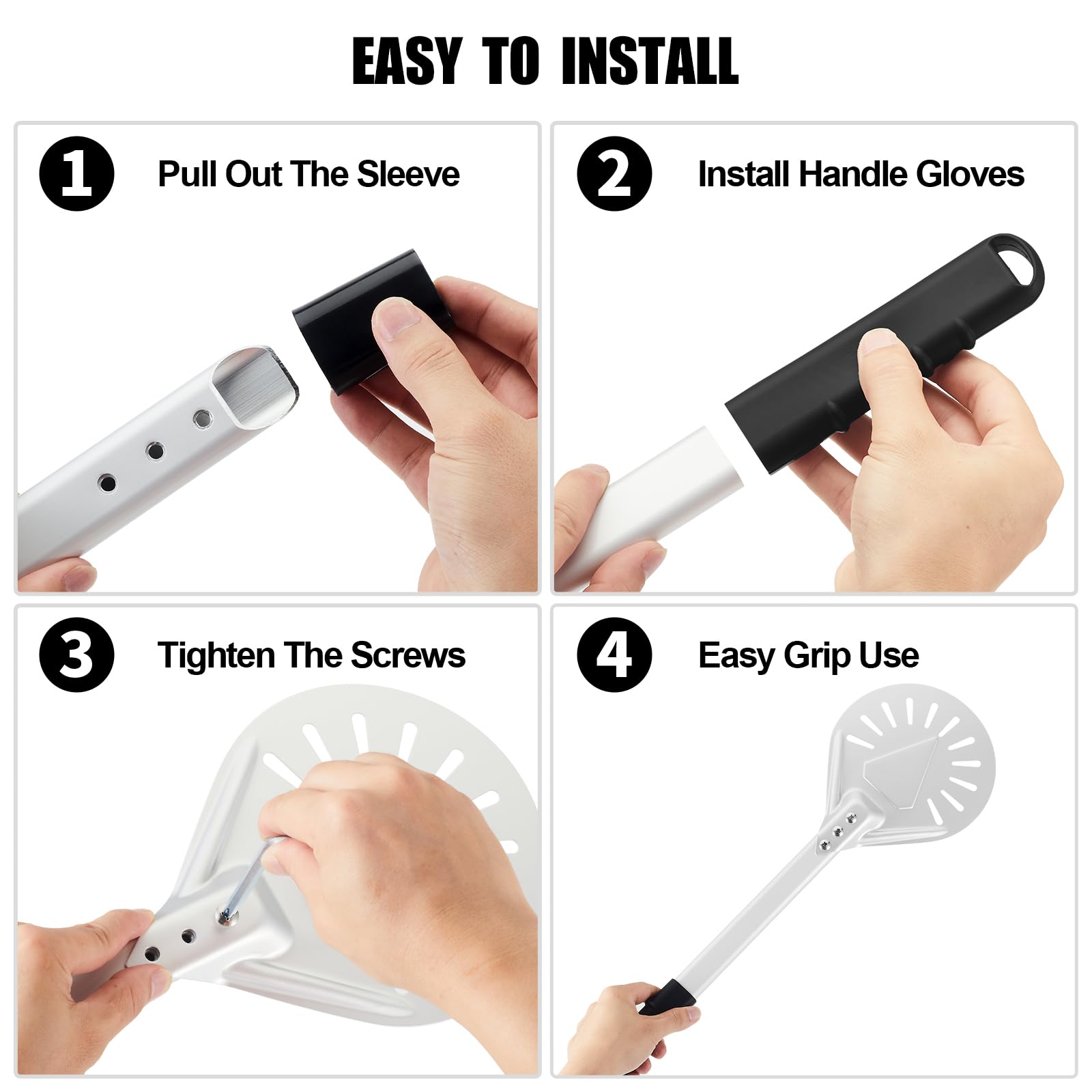 EASY TO INSTALL

1 Pull Out The Sleeve

2 Install Handle Gloves

3 Tighten The Screws

4 Easy Grip Use