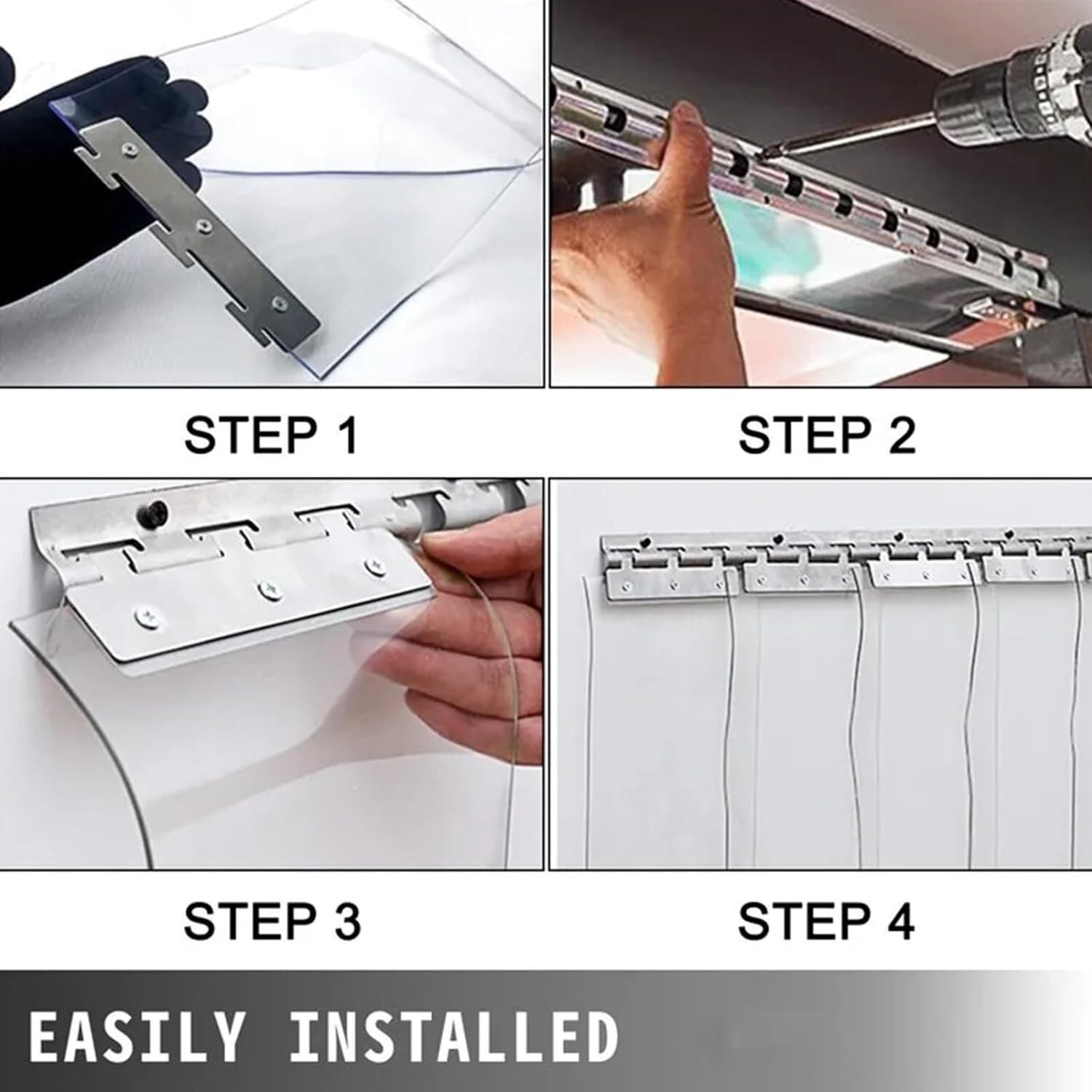 STEP 1

STEP 2

STEP 3

STEP 4

EASILY INSTALLED