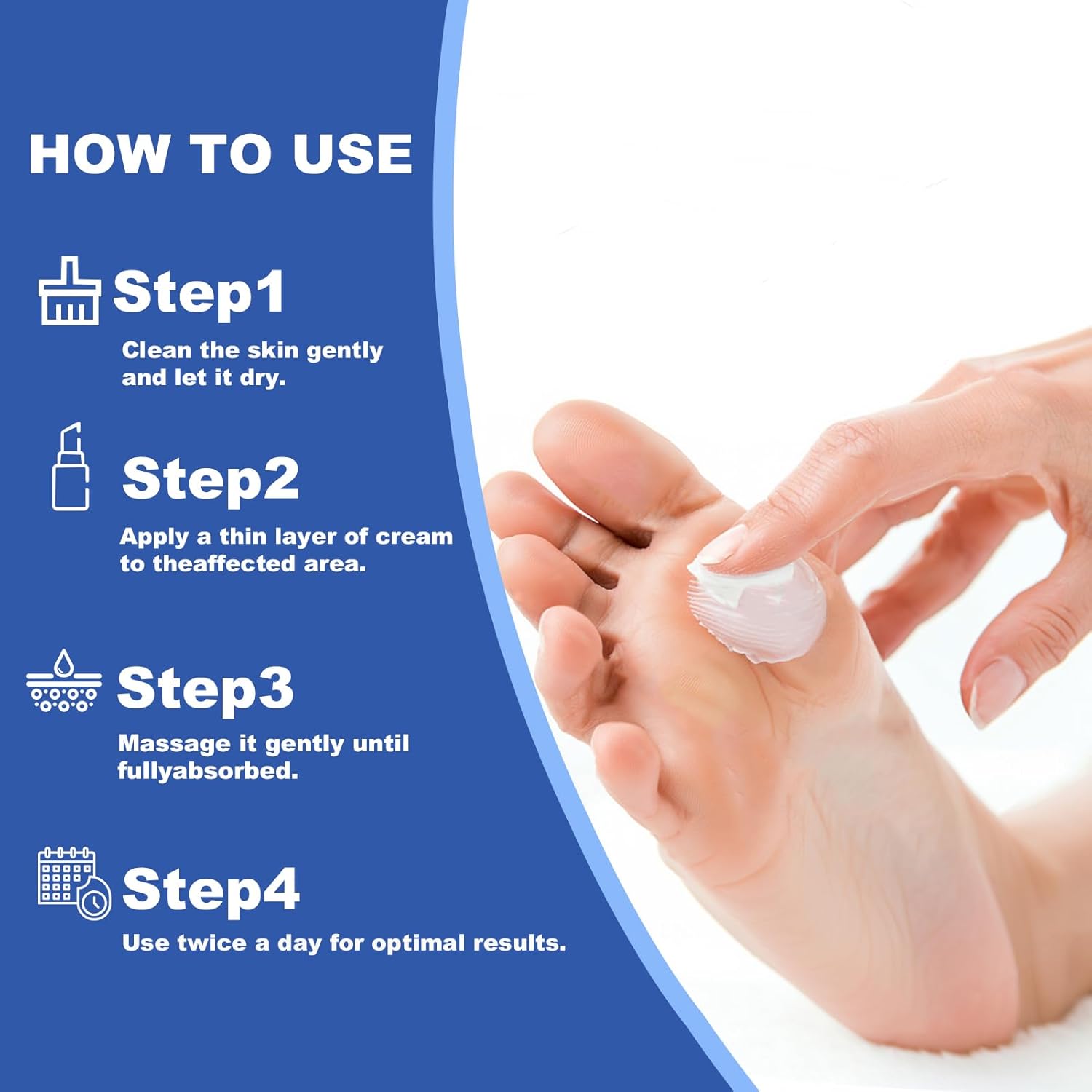 HOW TO USE

Step1

Clean the skin gently and let it dry.

Step2

Apply a thin layer of cream to theaffected area.

Step3

Massage it gently until fullyabsorbed.

Step4

Use twice a day for optimal results.