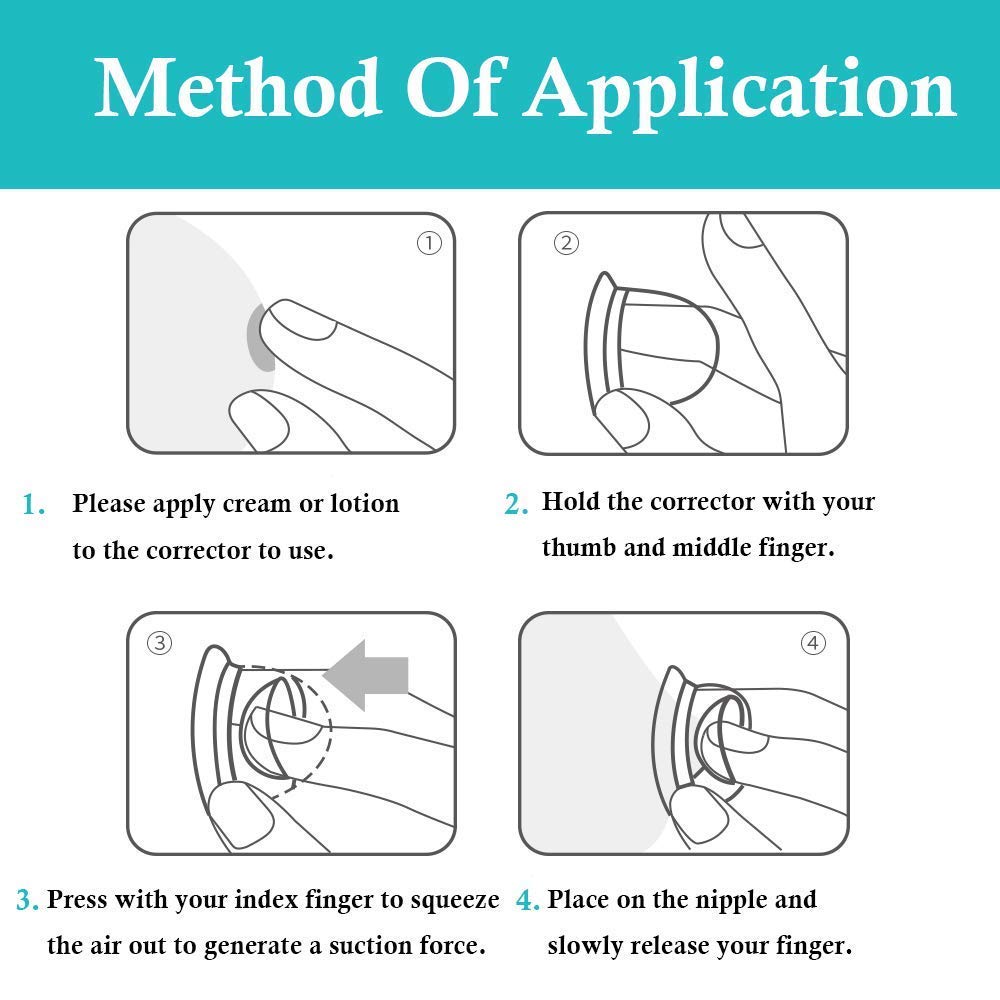 Method Of Application

①

②

1. Please apply cream or lotion to the corrector to use.

2. Hold the corrector with your thumb and middle finger.

③

④

3. Press with your index finger to squeeze the air out to generate a suction force.

4. Place on the nipple and slowly release your finger.