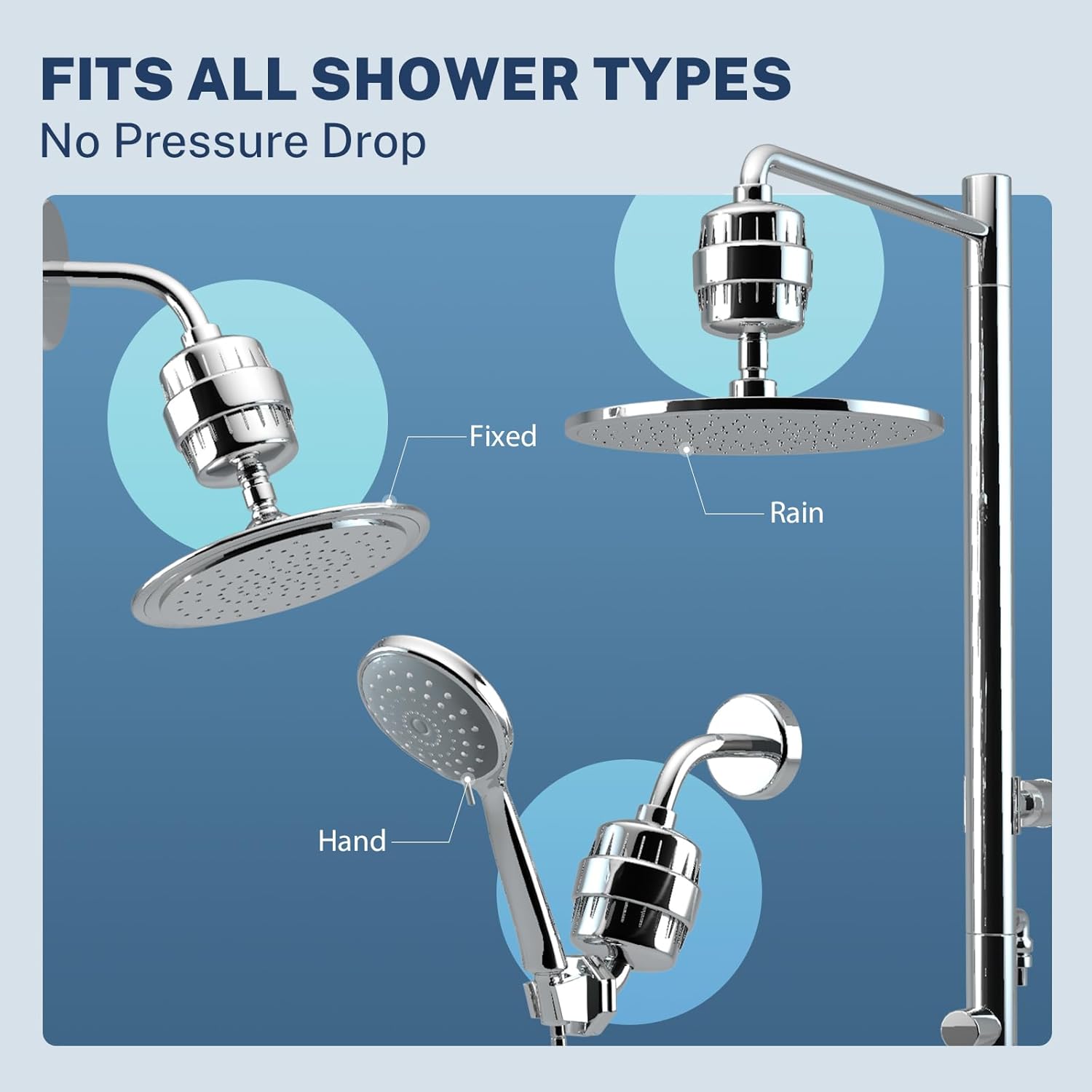 FITS ALL SHOWER TYPES
No Pressure Drop

Fixed

Rain

Hand