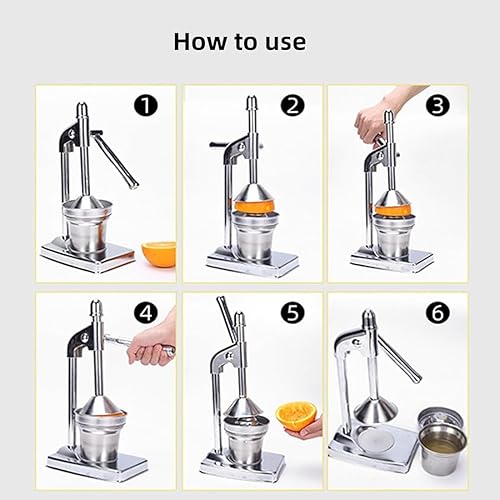 How to use

1

2

3

4

5

6