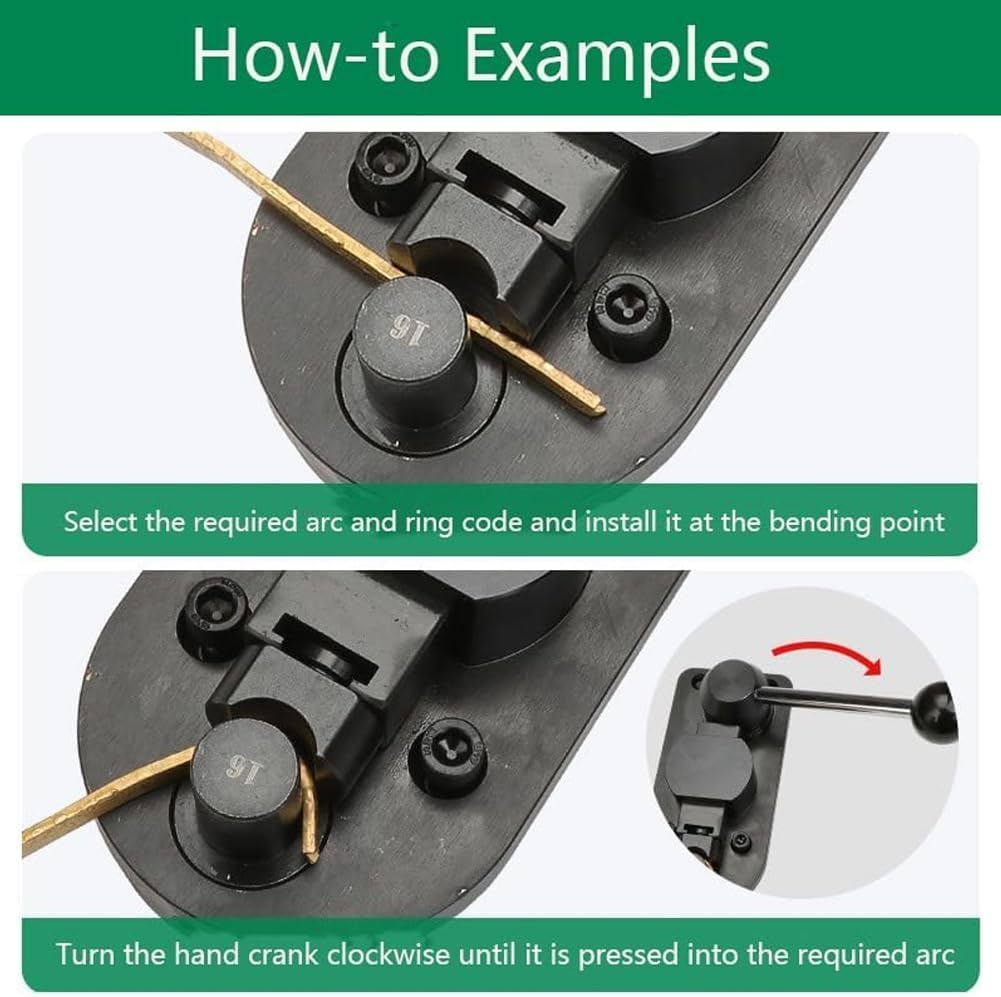 How-to Examples

16

Select the required arc and ring code and install it at the bending point

16

Turn the hand crank clockwise until it is pressed into the required arc