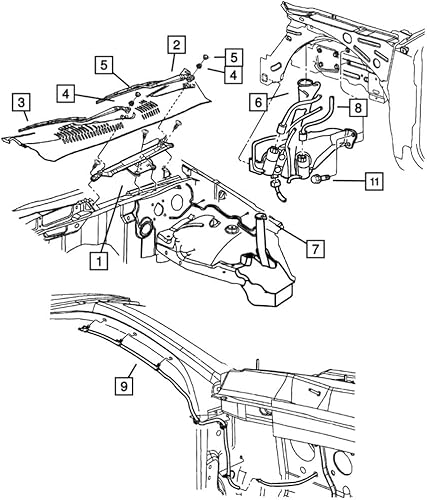 2
5
5
4
4
3
6
8
11
7
1
9