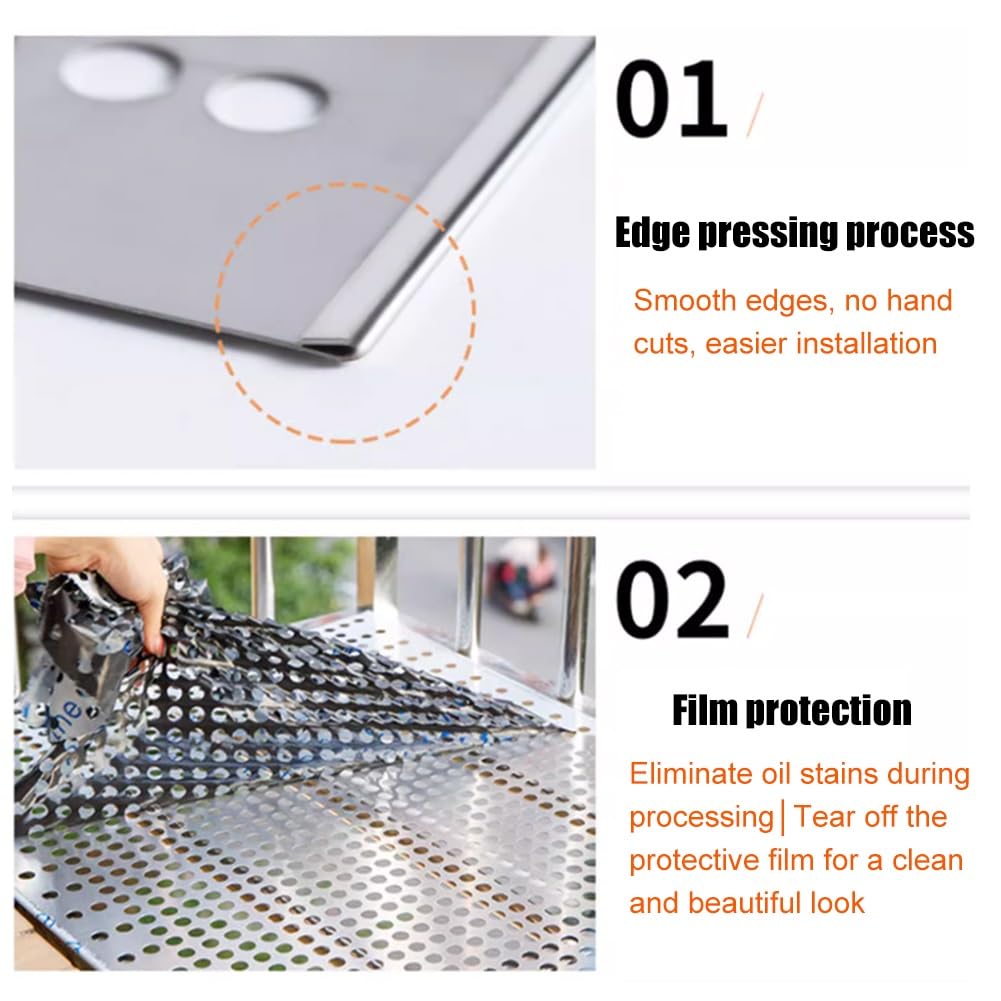 01 /

Edge pressing process

Smooth edges, no hand cuts, easier installation

02 /

Film protection

Eliminate oil stains during processing | Tear off the protective film for a clean and beautiful look