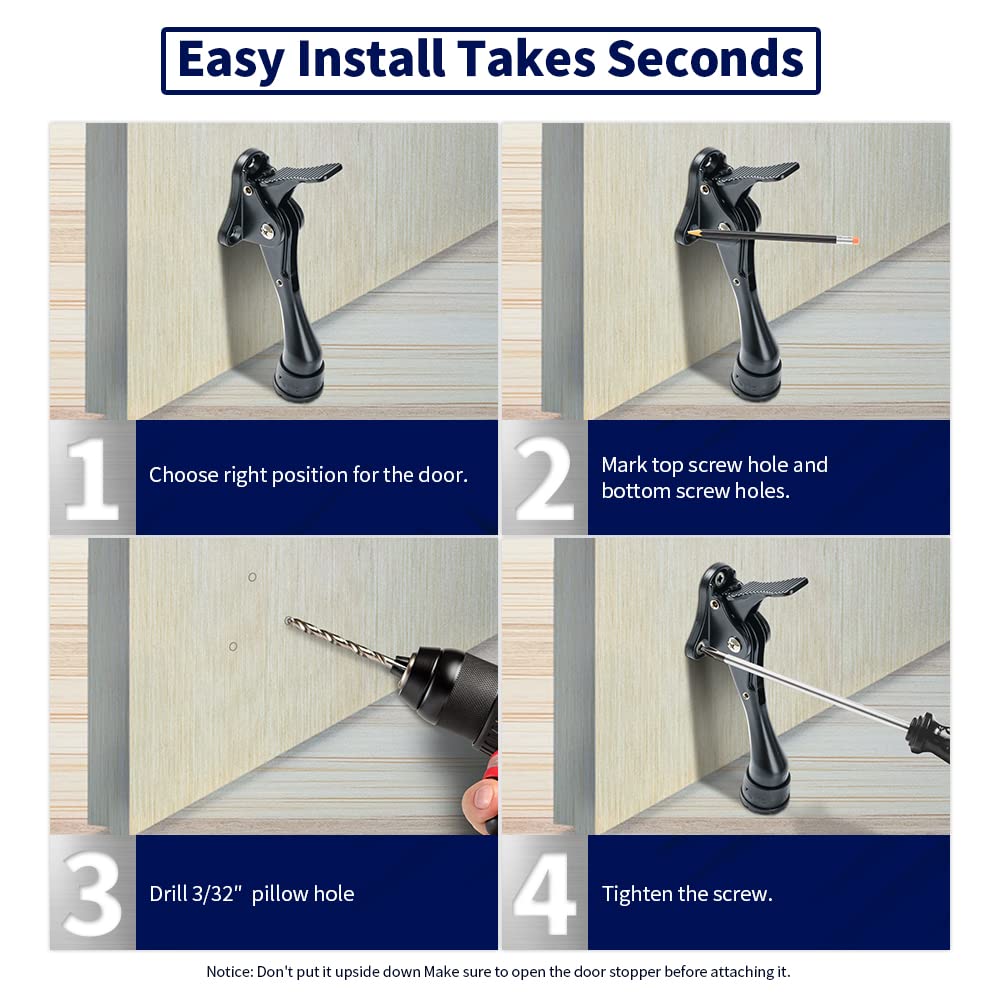 Easy Install Takes Seconds

1 Choose right position for the door.

2 Mark top screw hole and bottom screw holes.

3 Drill 3/32" pillow hole

4 Tighten the screw.

Notice: Don't put it upside down Make sure to open the door stopper before attaching it.