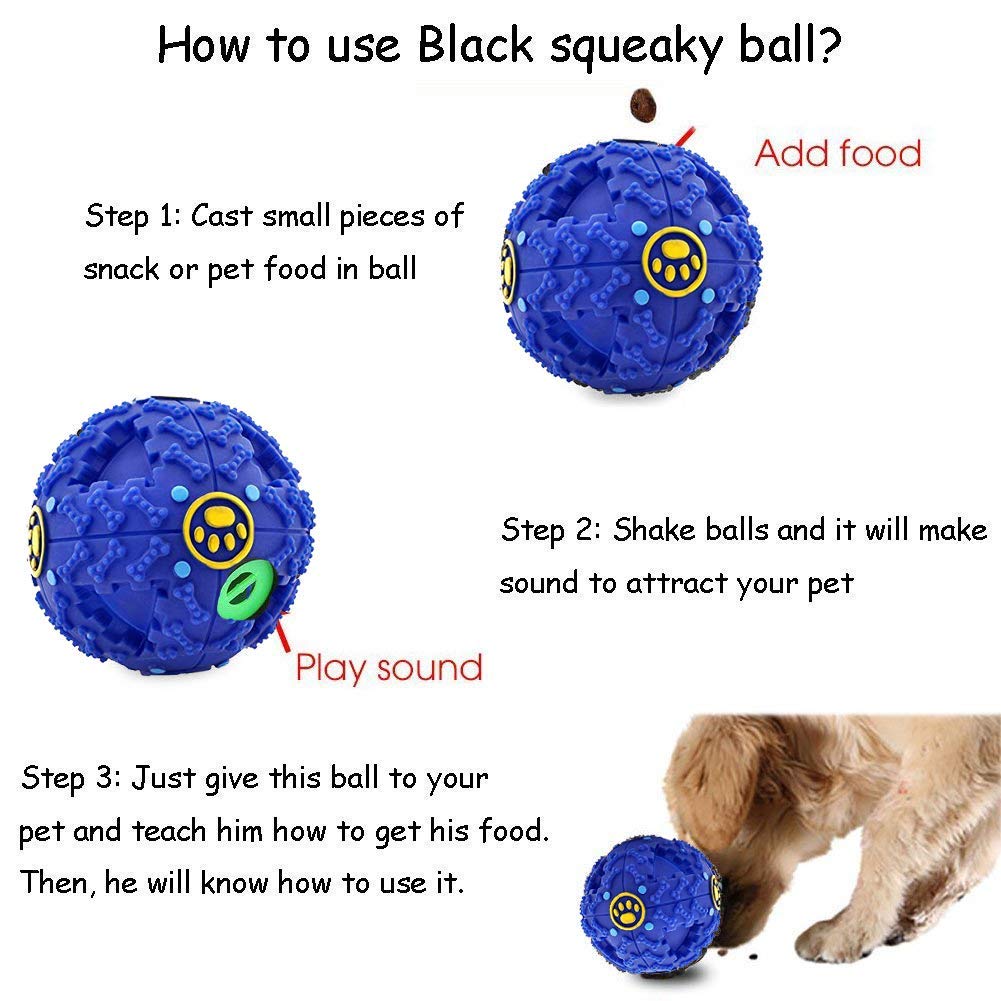 How to use Black squeaky ball?

Add food

Step 1: Cast small pieces of snack or pet food in ball

Step 2: Shake balls and it will make sound to attract your pet

Play sound

Step 3: Just give this ball to your pet and teach him how to get his food. Then, he will know how to use it.