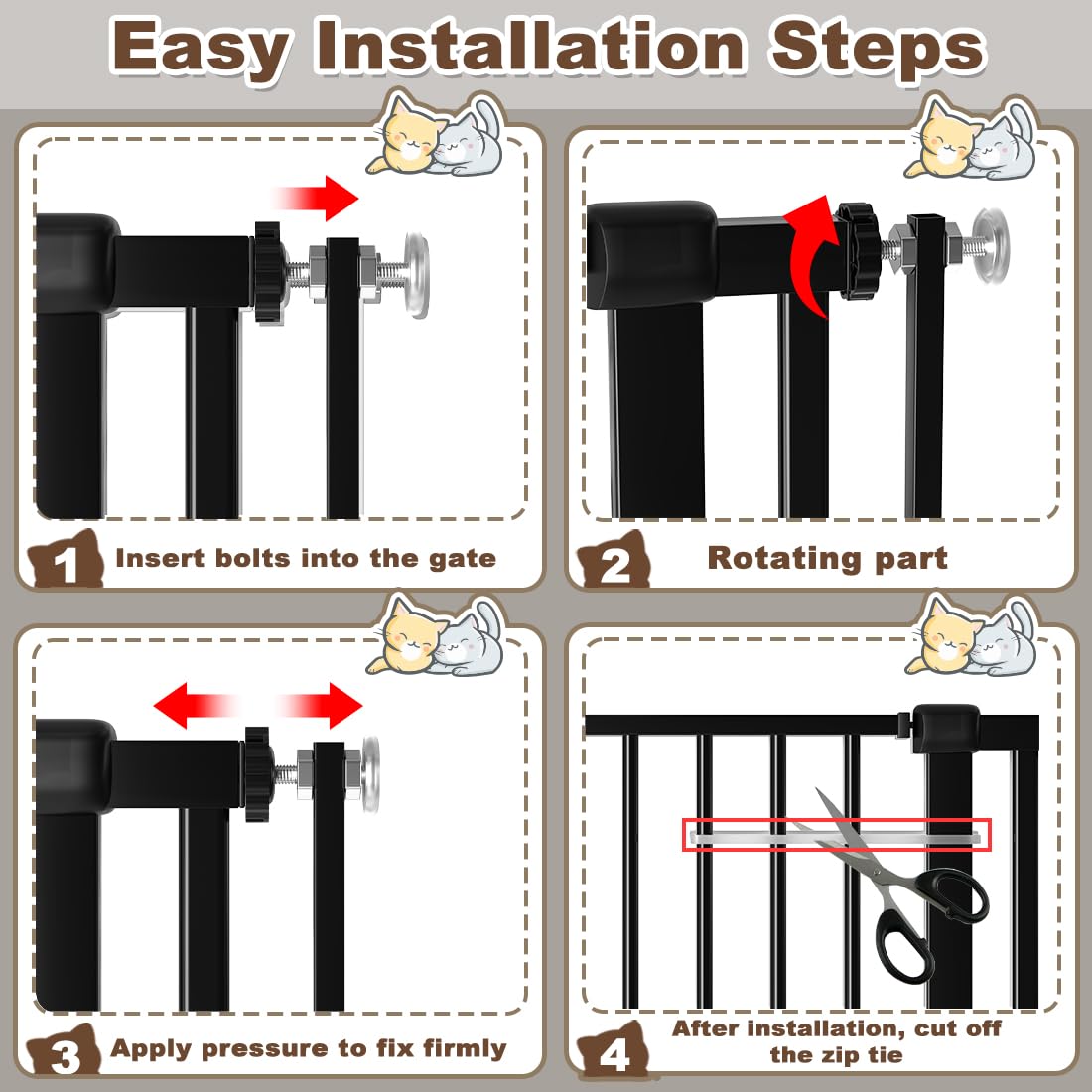 Easy Installation Steps

1 Insert bolts into the gate

2 Rotating part

3 Apply pressure to fix firmly

4 After installation, cut off the zip tie