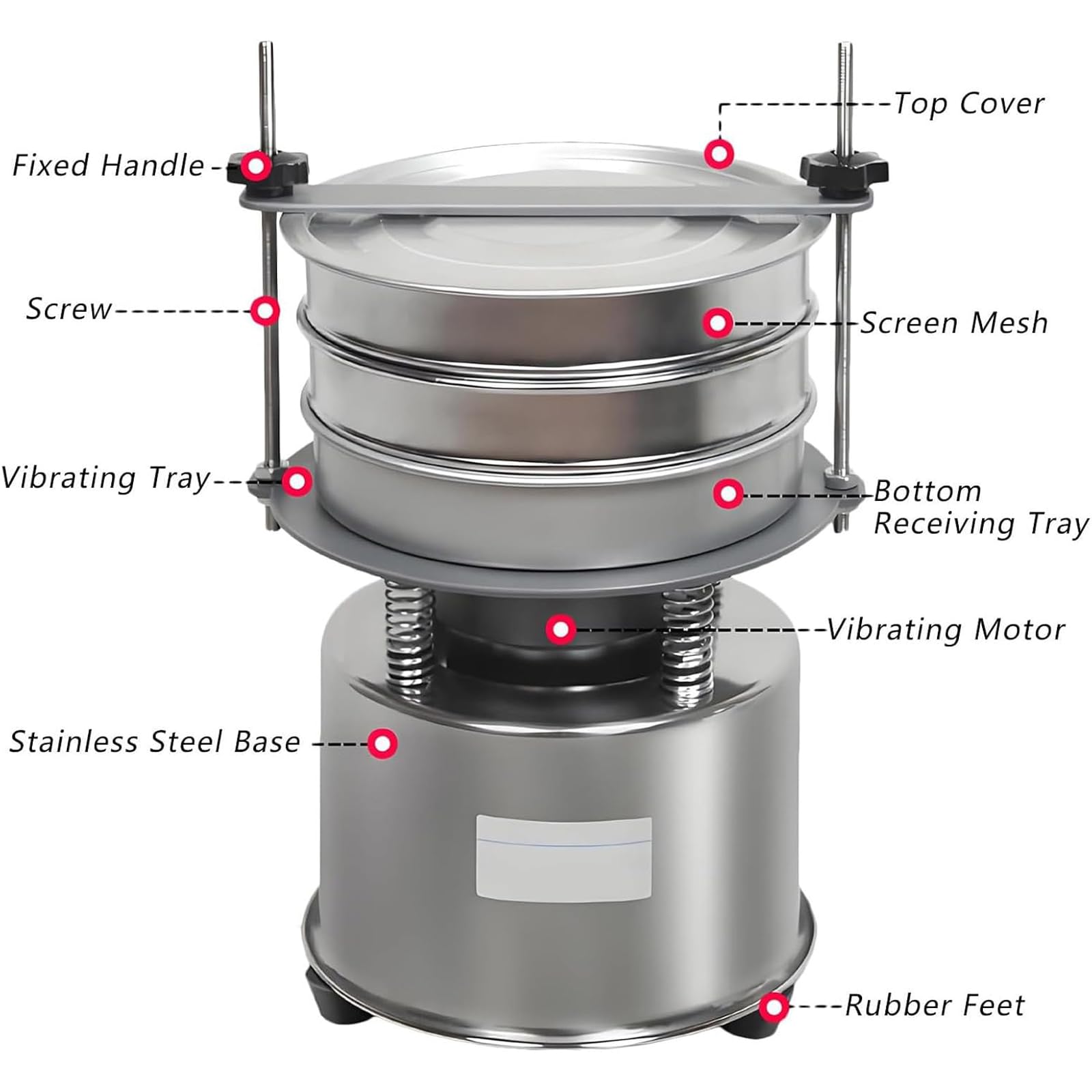 Top Cover

Fixed Handle

Screw

Screen Mesh

Vibrating Tray

Bottom Receiving Tray

Vibrating Motor

Stainless Steel Base

Rubber Feet