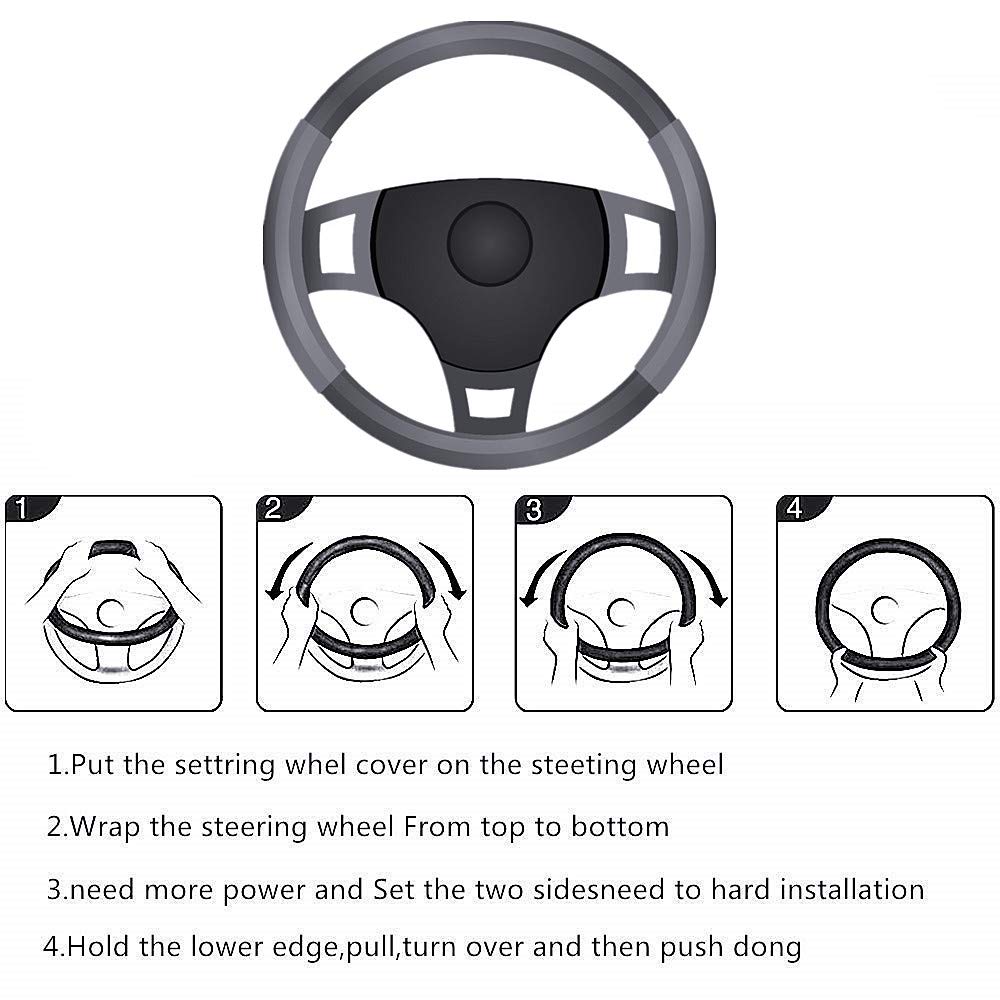 1

2

3

4

1.Put the settring whel cover on the steeting wheel

2.Wrap the steering wheel From top to bottom

3.need more power and Set the two sidesneed to hard installation

4.Hold the lower edge,pull,turn over and then push dong