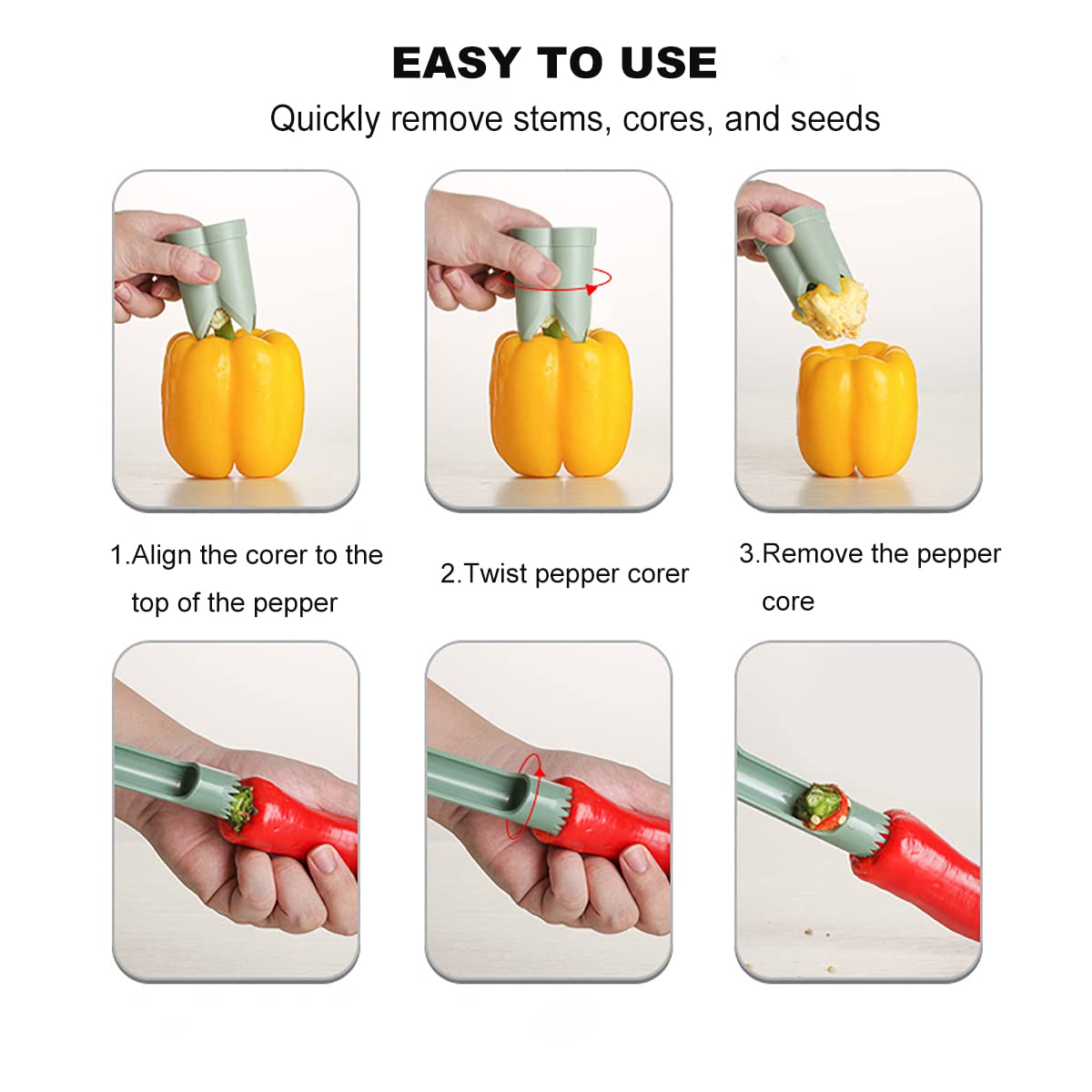 EASY TO USE

Quickly remove stems, cores, and seeds

1.Align the corer to the top of the pepper

2.Twist pepper corer

3.Remove the pepper core