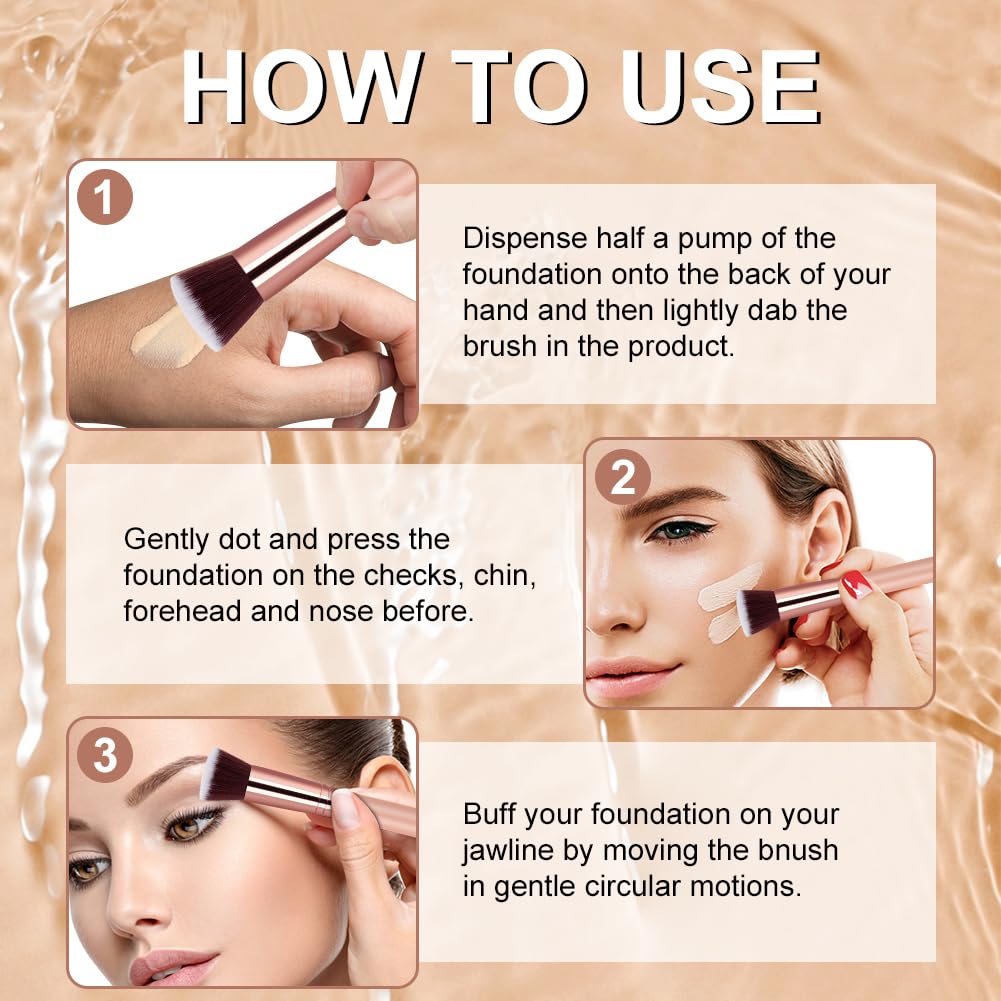 HOW TO USE

1

Dispense half a pump of the foundation onto the back of your hand and then lightly dab the brush in the product.

2

Gently dot and press the foundation on the checks, chin, forehead and nose before.

3

Buff your foundation on your jawline by moving the bnush in gentle circular motions.