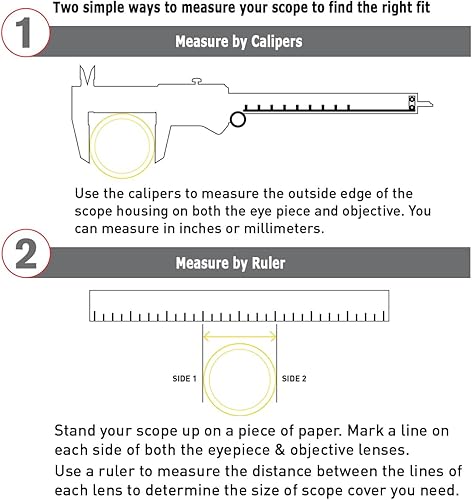 Two simple ways to measure your scope to find the right fit

1

Measure by Calipers

Use the calipers to measure the outside edge of the scope housing on both the eye piece and objective. You can measure in inches or millimeters.

2

Measure by Ruler

SIDE 1

SIDE 2

Stand your scope up on a piece of paper. Mark a line on each side of both the eyepiece & objective lenses.

Use a ruler to measure the distance between the lines of each lens to determine the size of scope cover you need.