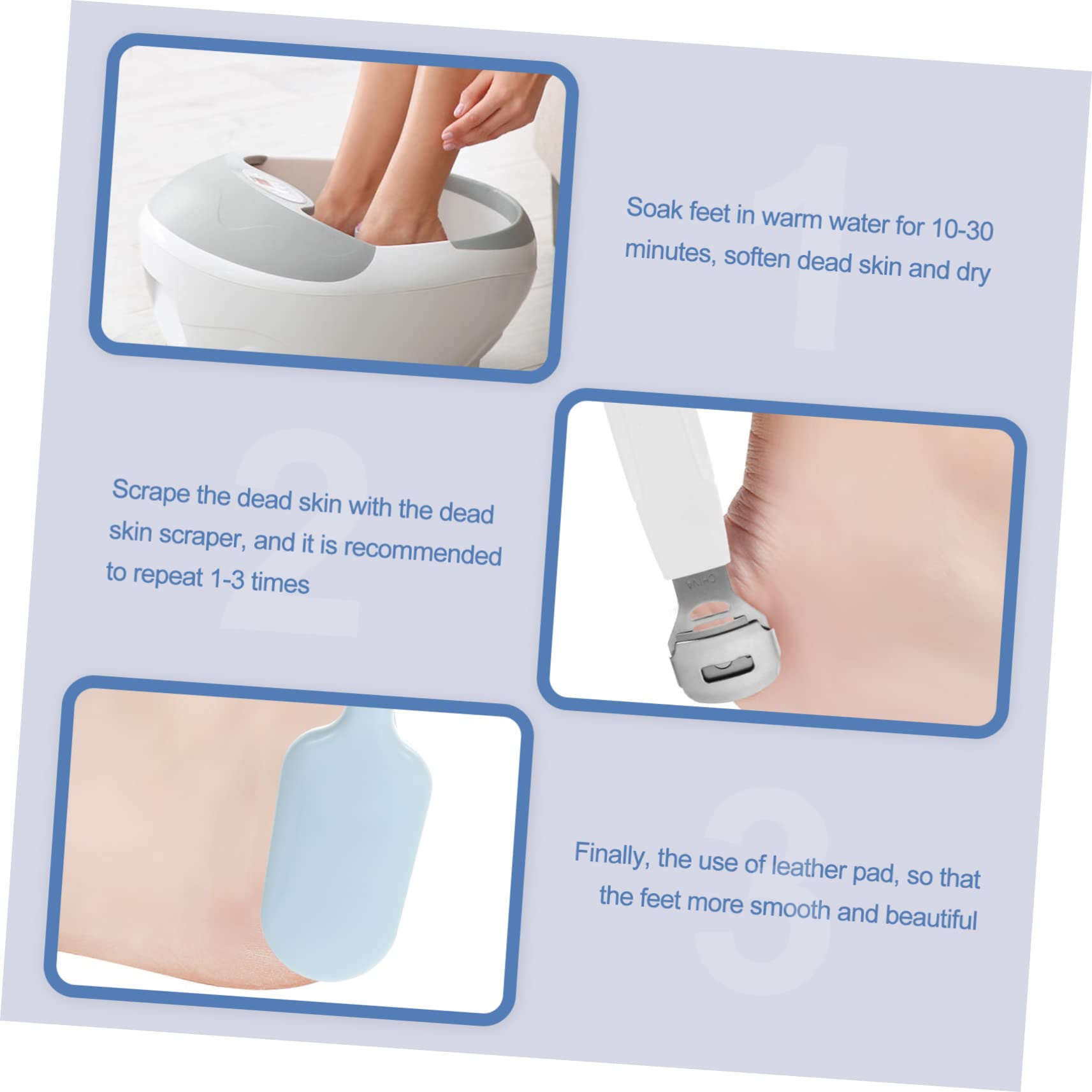 1

Soak feet in warm water for 10-30 minutes, soften dead skin and dry

2

Scrape the dead skin with the dead skin scraper, and it is recommended to repeat 1-3 times

CHINA

3

Finally, the use of leather pad, so that the feet more smooth and beautiful