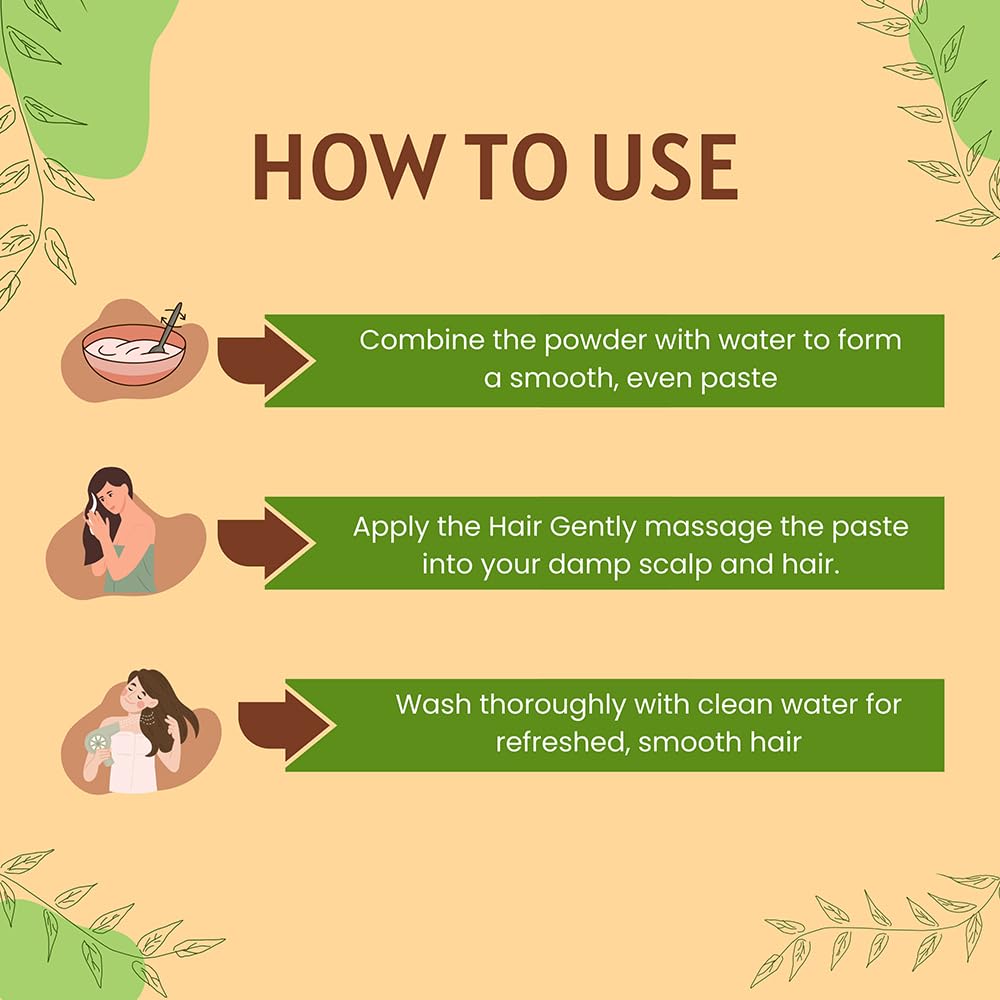 HOW TO USE

Combine the powder with water to form a smooth, even paste

Apply the Hair Gently massage the paste into your damp scalp and hair.

Wash thoroughly with clean water for refreshed, smooth hair