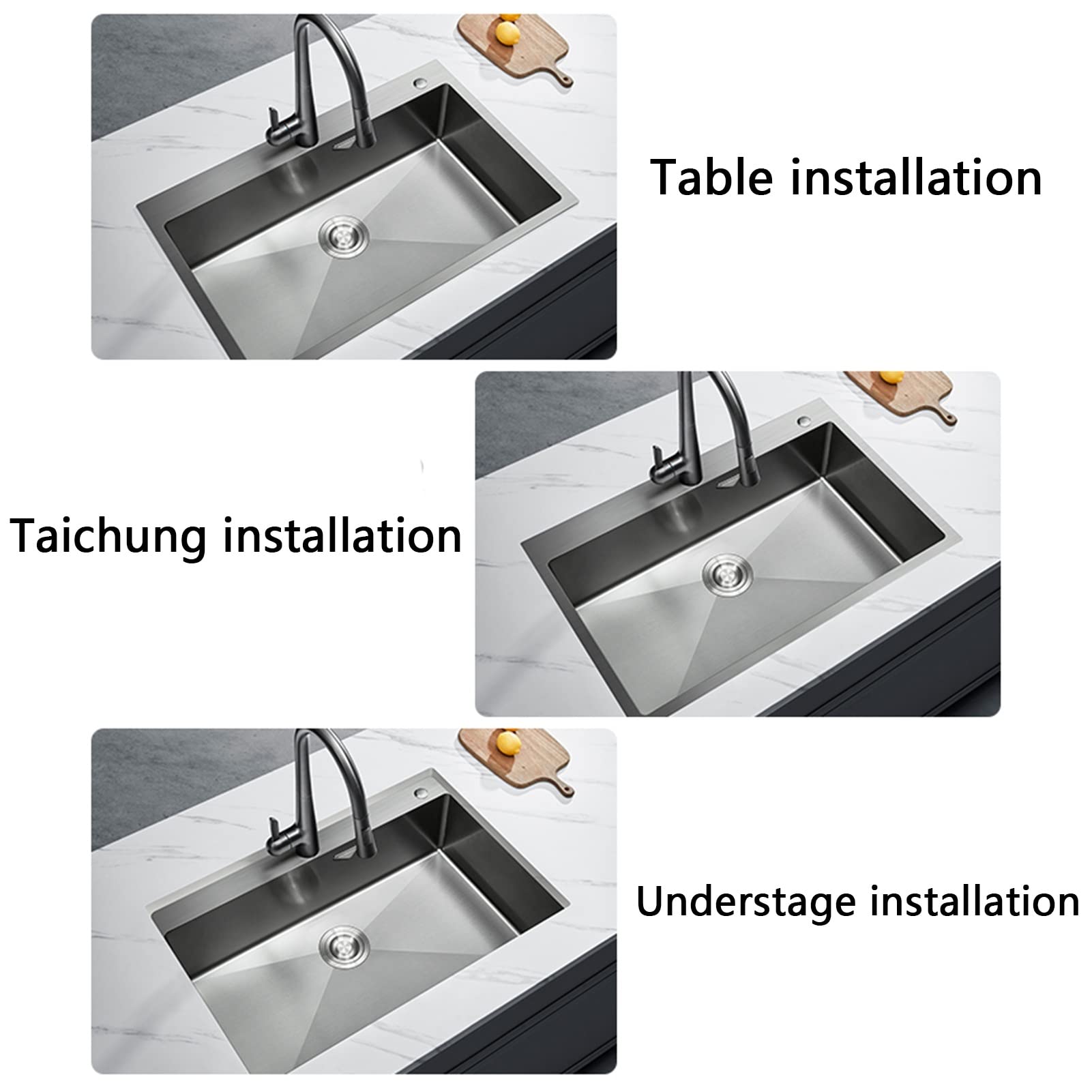 Table installation

Taichung installation

Understage installation