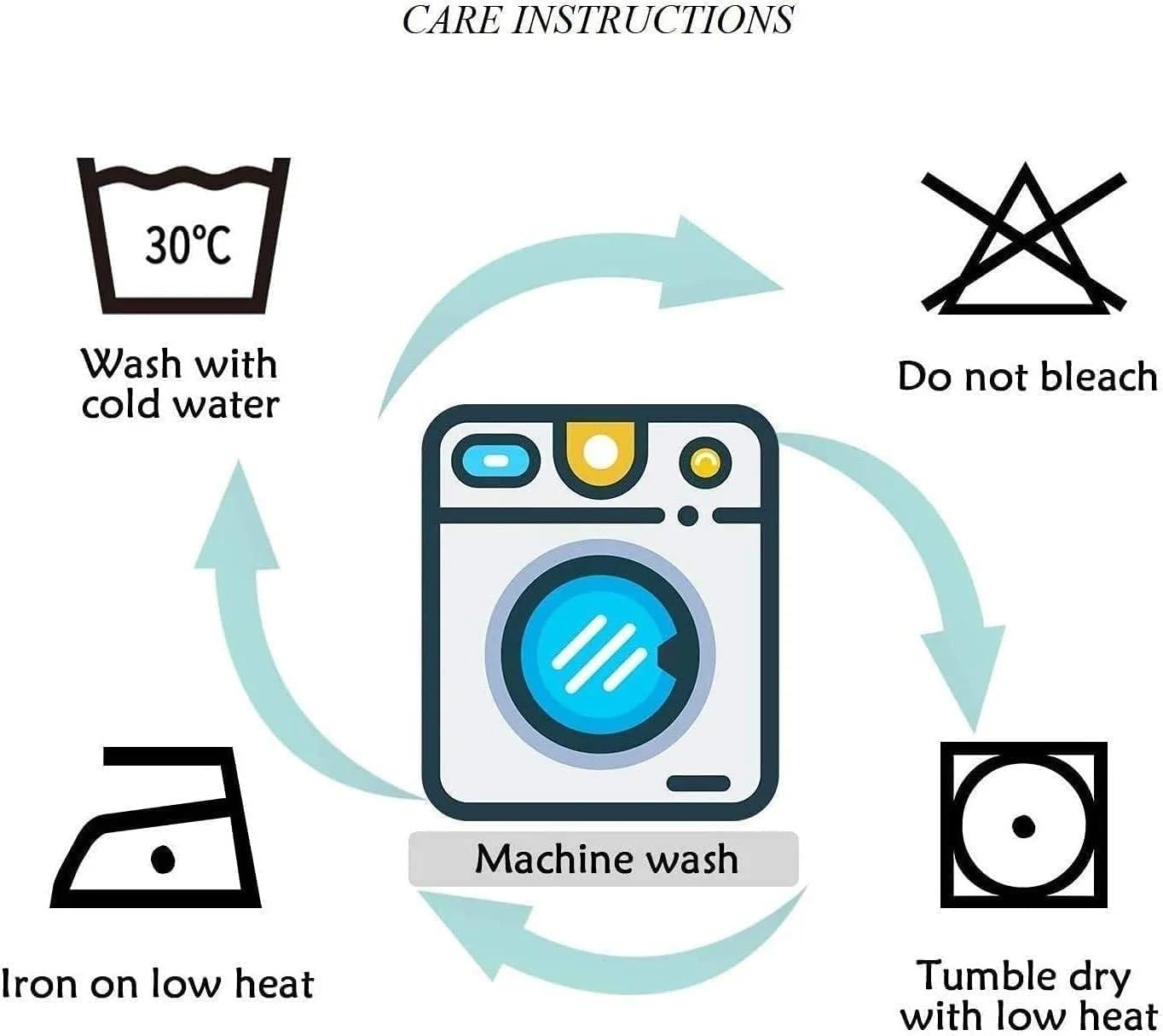 CARE INSTRUCTIONS

30°C

Wash with cold water

Do not bleach

Machine wash

Iron on low heat

Tumble dry with low heat