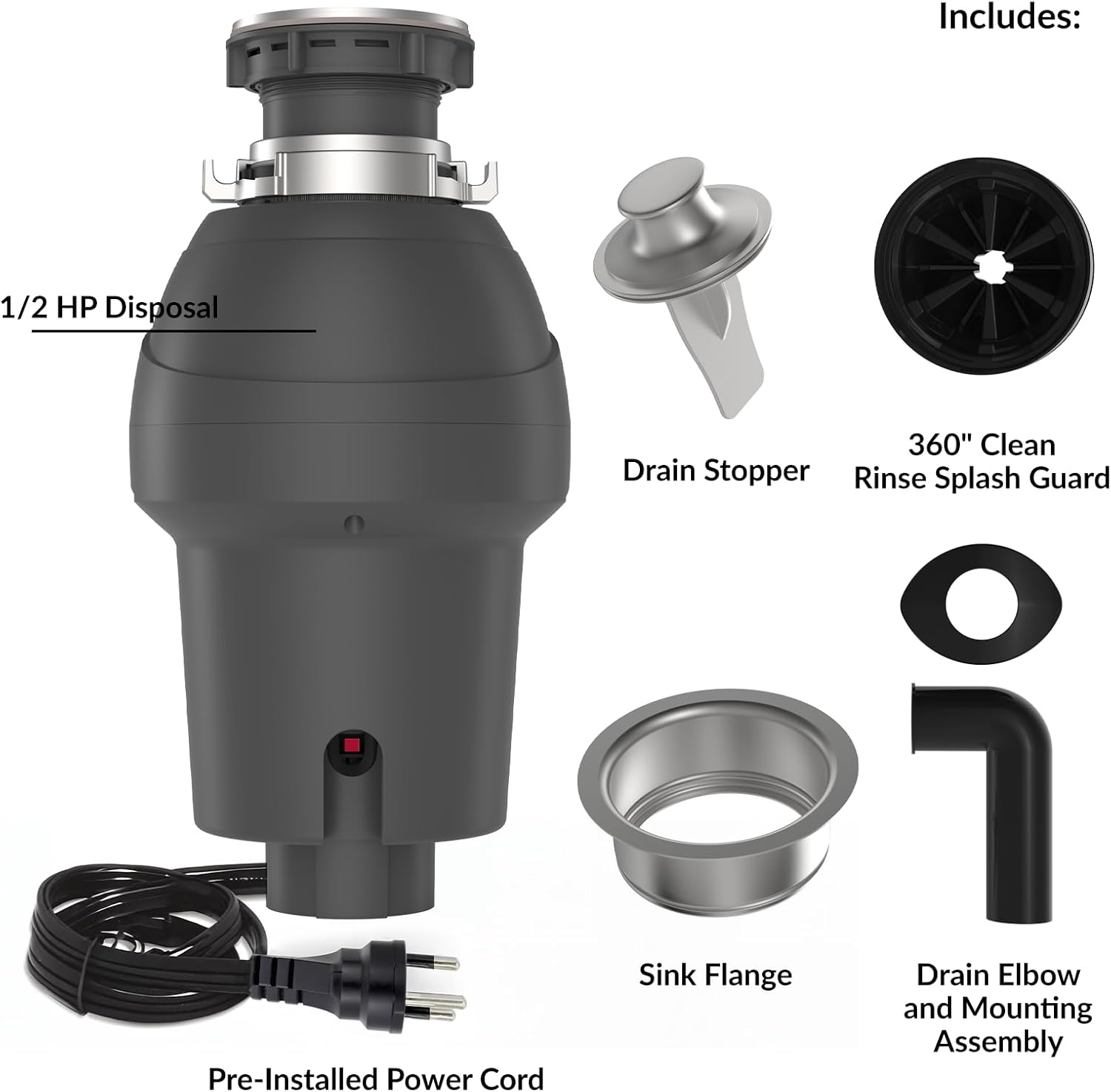 Includes:

1/2 HP Disposal

Drain Stopper

360" Clean Rinse Splash Guard

Sink Flange

Drain Elbow and Mounting Assembly

Pre-Installed Power Cord