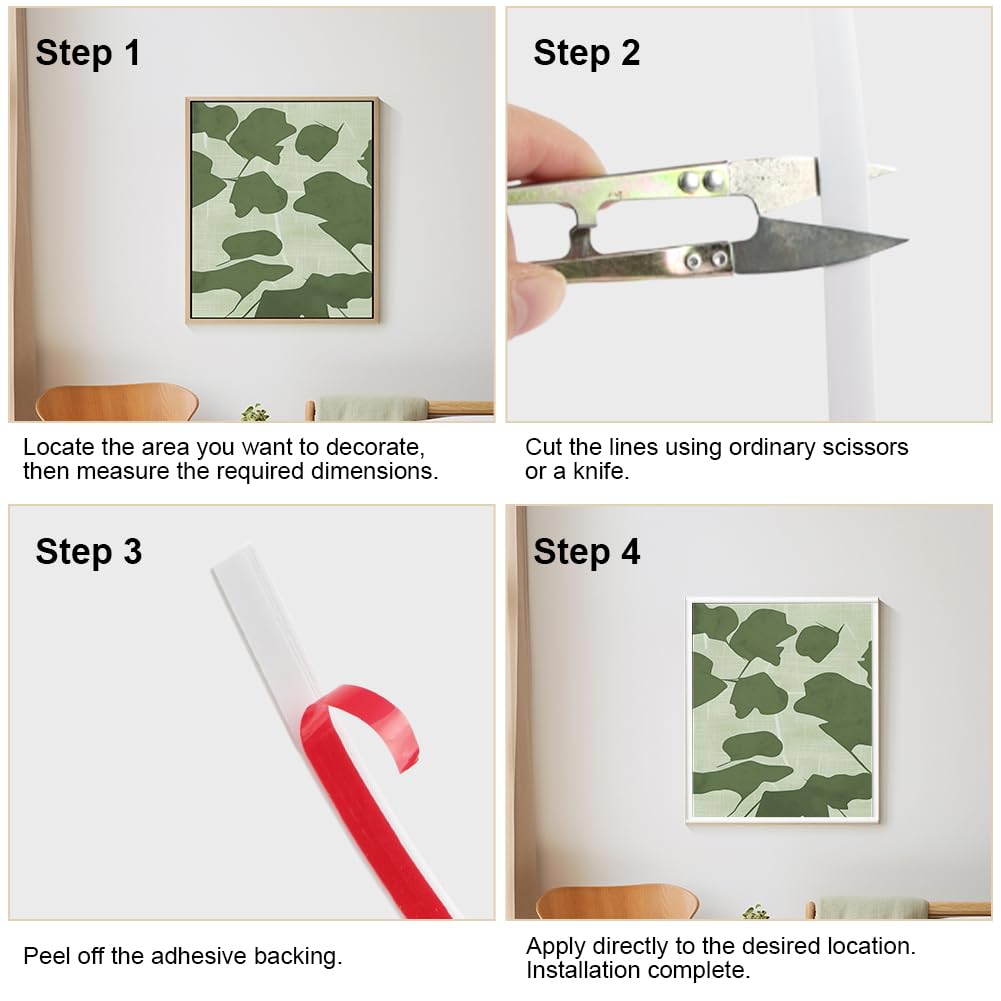 Step 1

Locate the area you want to decorate, then measure the required dimensions.

Step 2

Cut the lines using ordinary scissors or a knife.

Step 3

Peel off the adhesive backing.

Step 4

Apply directly to the desired location. Installation complete.