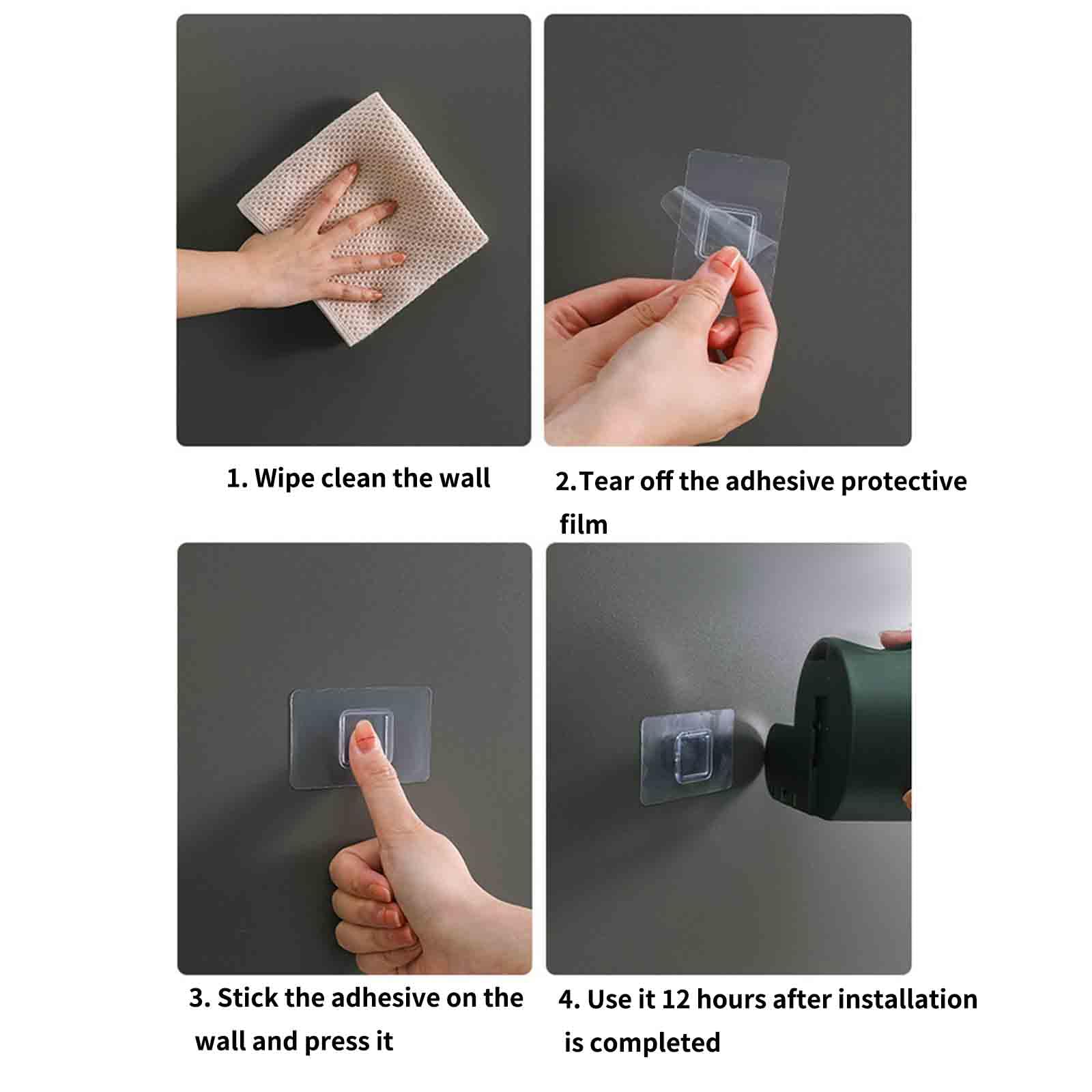 1. Wipe clean the wall

2.Tear off the adhesive protective film

3. Stick the adhesive on the wall and press it

4. Use it 12 hours after installation is completed