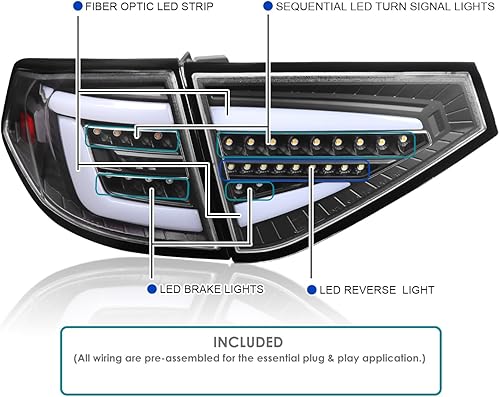 FIBER OPTIC LED STRIP

SEQUENTIAL LED TURN SIGNAL LIGHTS

LED BRAKE LIGHTS

LED REVERSE LIGHT

INCLUDED
(All wiring are pre-assembled for the essential plug & play application.)