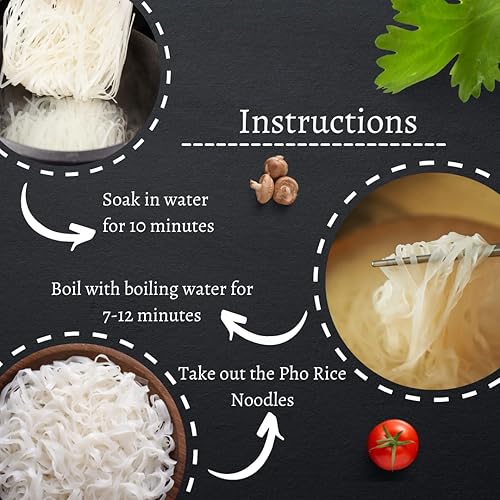 Instructions

Soak in water for 10 minutes

Boil with boiling water for 7-12 minutes

Take out the Pho Rice Noodles