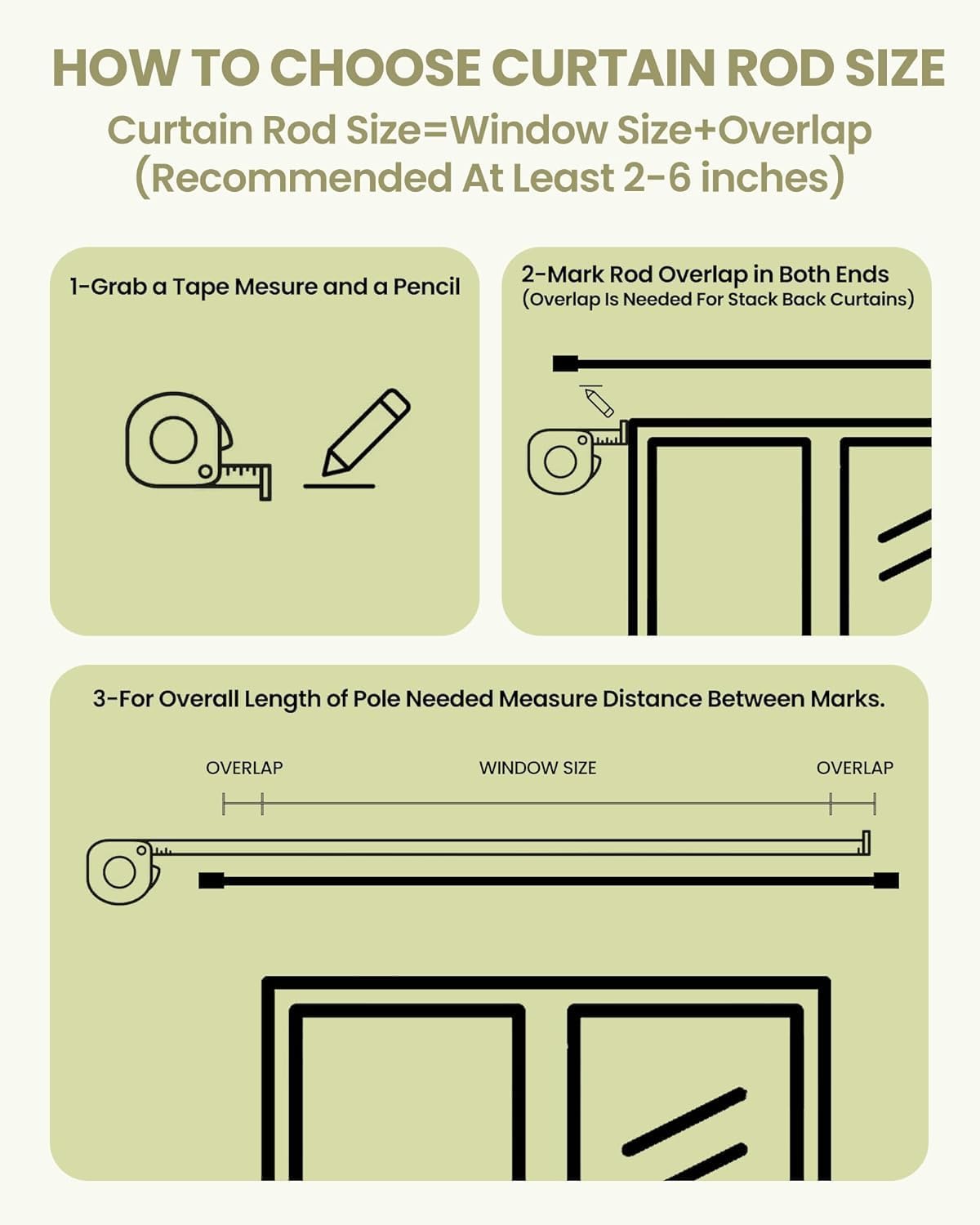 HOW TO CHOOSE CURTAIN ROD SIZE

Curtain Rod Size=Window Size+Overlap
(Recommended At Least 2-6 inches)

1-Grab a Tape Mesure and a Pencil

2-Mark Rod Overlap in Both Ends
(Overlap Is Needed For Stack Back Curtains)

3-For Overall Length of Pole Needed Measure Distance Between Marks.

OVERLAP

WINDOW SIZE

OVERLAP